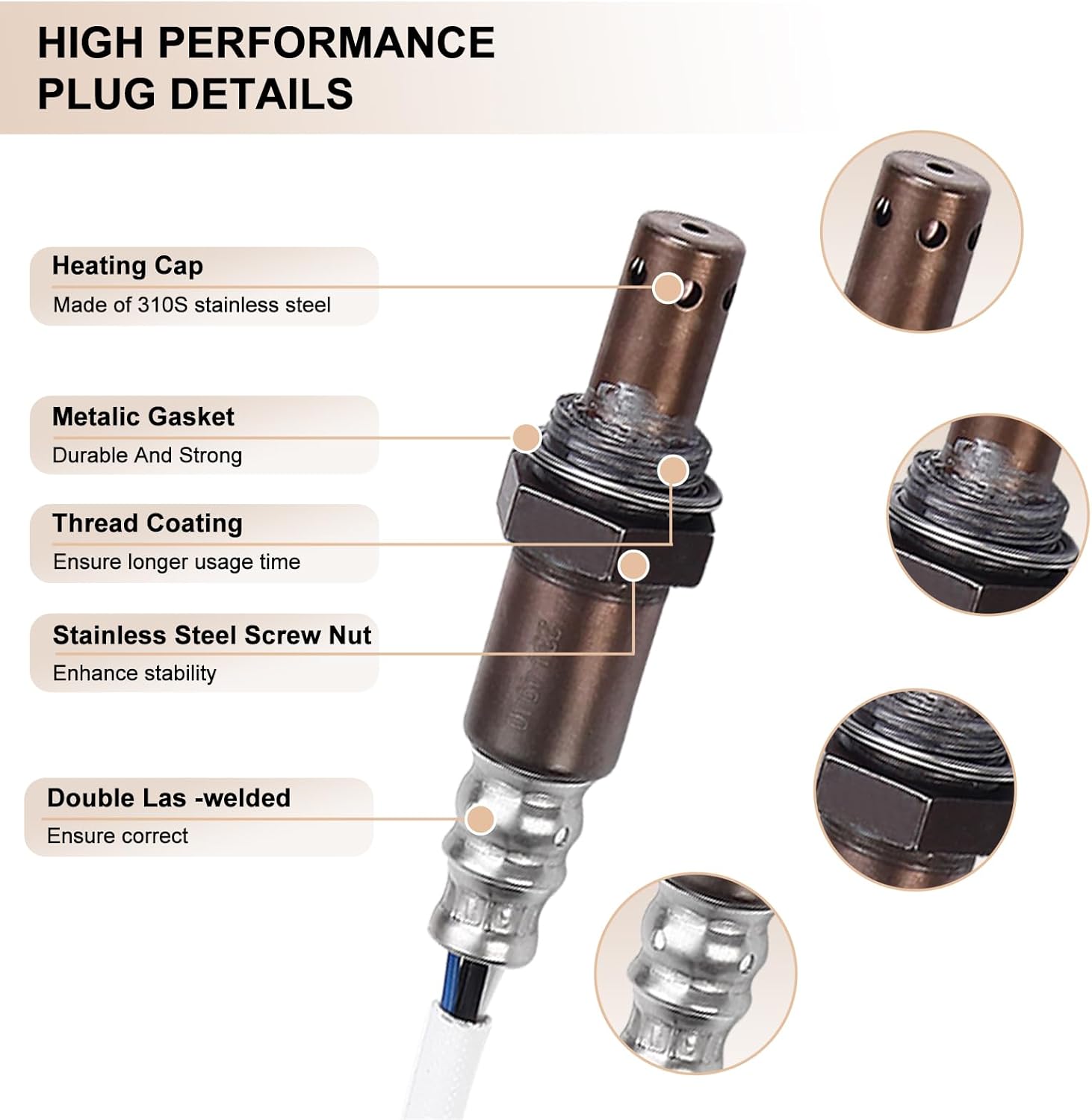 HIGH PERFORMANCE PLUG DETAILS

Heating Cap
Made of 310S stainless steel

Metalic Gasket
Durable And Strong

Thread Coating
Ensure longer usage time

Stainless Steel Screw Nut
Enhance stability

Double Las -welded
Ensure correct