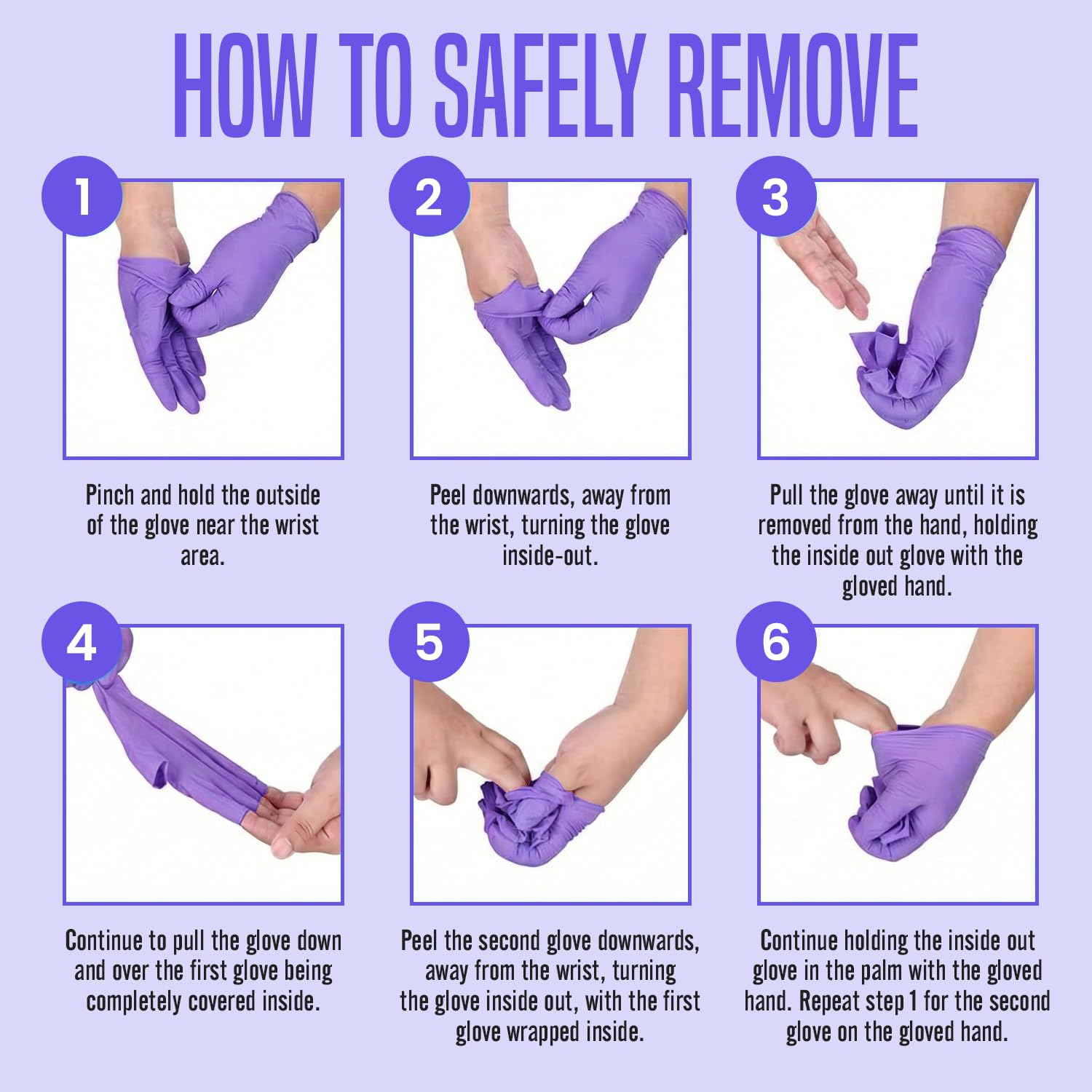 HOW TO SAFELY REMOVE

1

Pinch and hold the outside of the glove near the wrist area.

2

Peel downwards, away from the wrist, turning the glove inside-out.

3

Pull the glove away until it is removed from the hand, holding the inside out glove with the gloved hand.

4

Continue to pull the glove down and over the first glove being completely covered inside.

5

Peel the second glove downwards, away from the wrist, turning the glove inside out, with the first glove wrapped inside.

6

Continue holding the inside out glove in the palm with the gloved hand. Repeat step 1 for the second glove on the gloved hand.