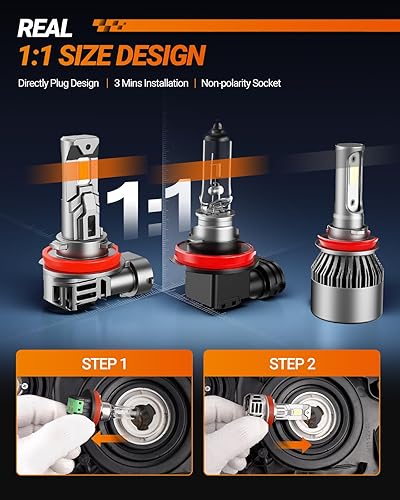 REAL
1:1 SIZE DESIGN
Directly Plug Design | 3 Mins Installation | Non-polarity Socket

1:1

STEP 1

STEP 2