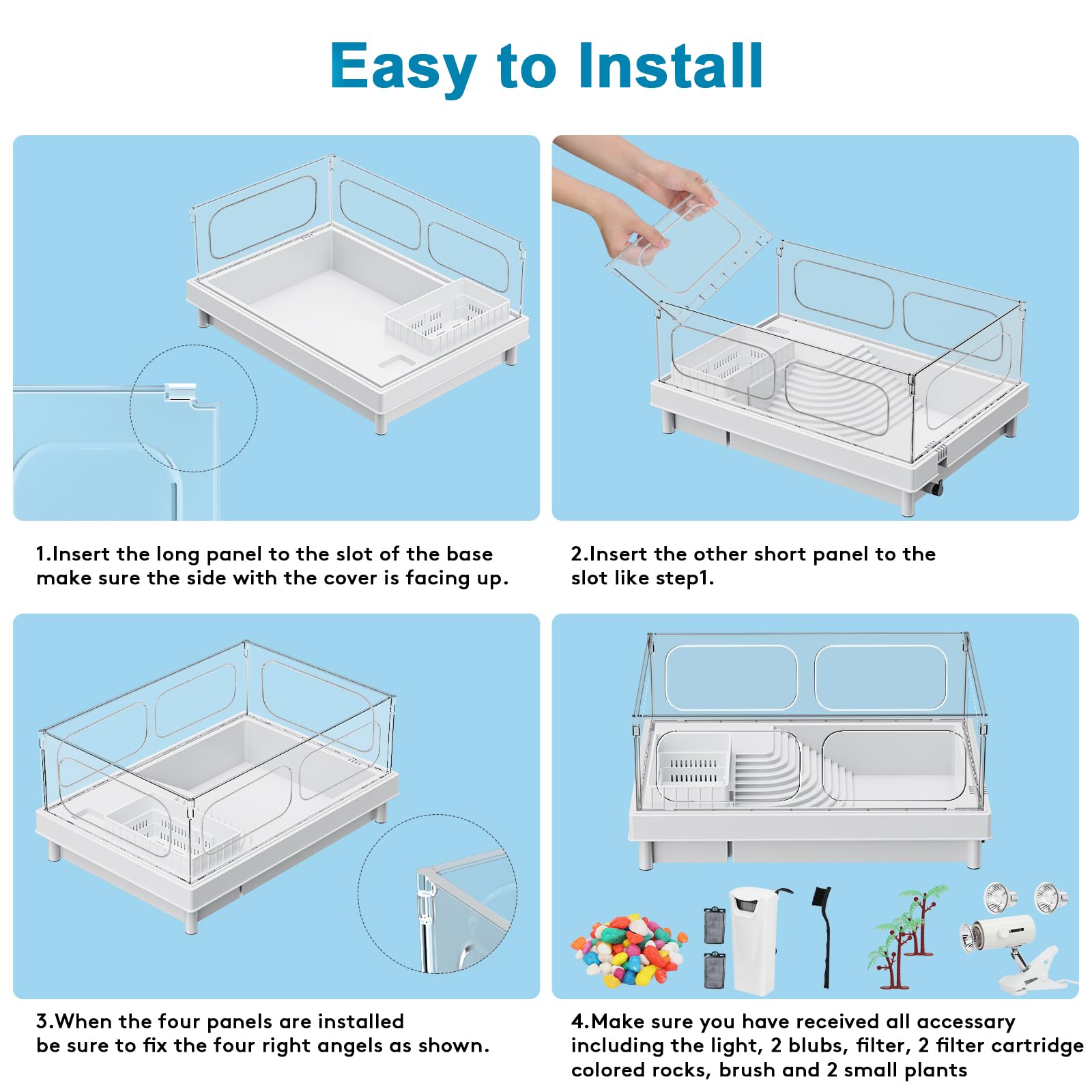 Easy to Install

1.Insert the long panel to the slot of the base make sure the side with the cover is facing up.

2.Insert the other short panel to the slot like step1.

3.When the four panels are installed be sure to fix the four right angels as shown.

4.Make sure you have received all accessary including the light, 2 blubs, filter, 2 filter cartridge colored rocks, brush and 2 small plants