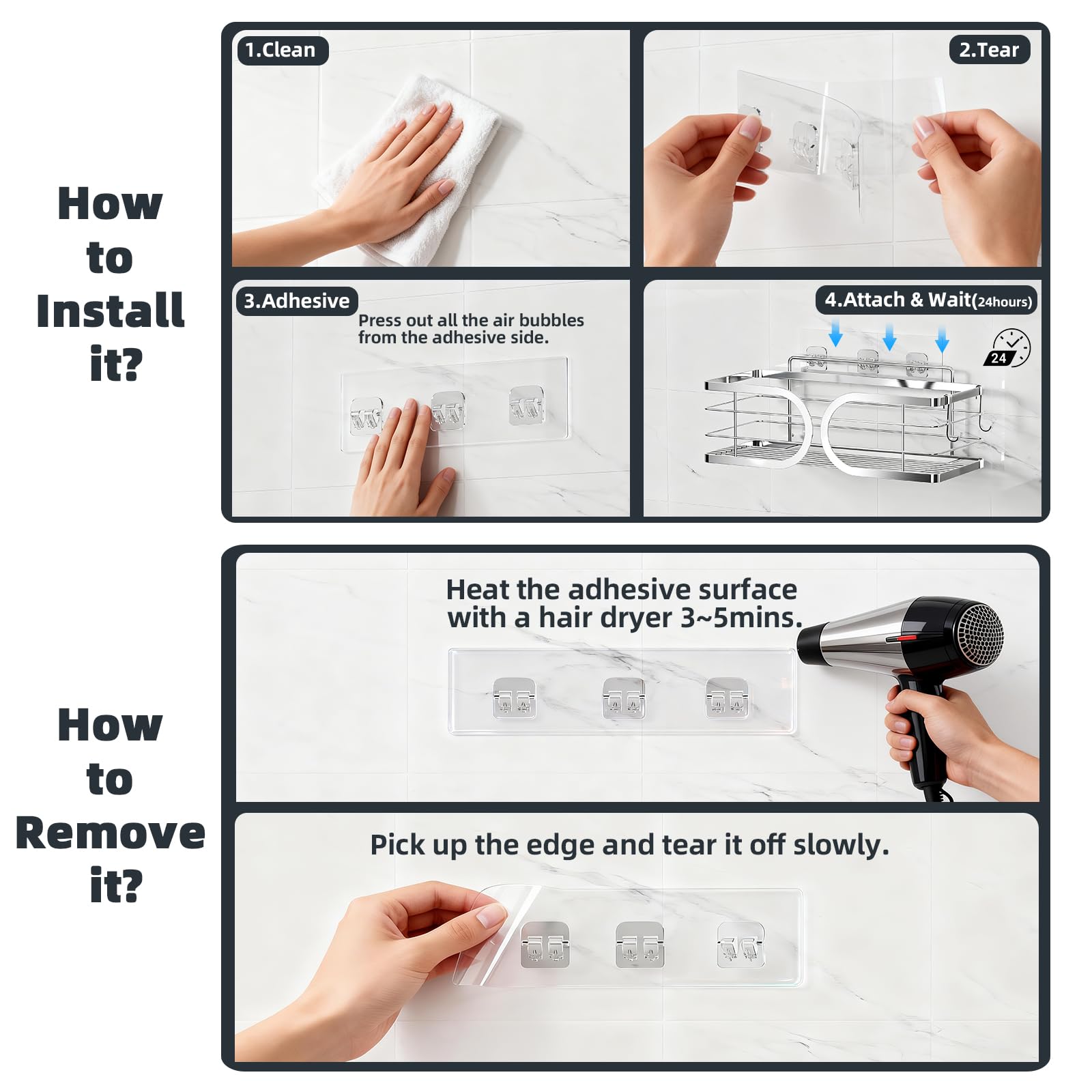 How to Install it?

1.Clean

2.Tear

3.Adhesive

Press out all the air bubbles from the adhesive side.

4.Attach & Wait(24hours)

24

How to Remove it?

Heat the adhesive surface with a hair dryer 3~5mins.

Pick up the edge and tear it off slowly.