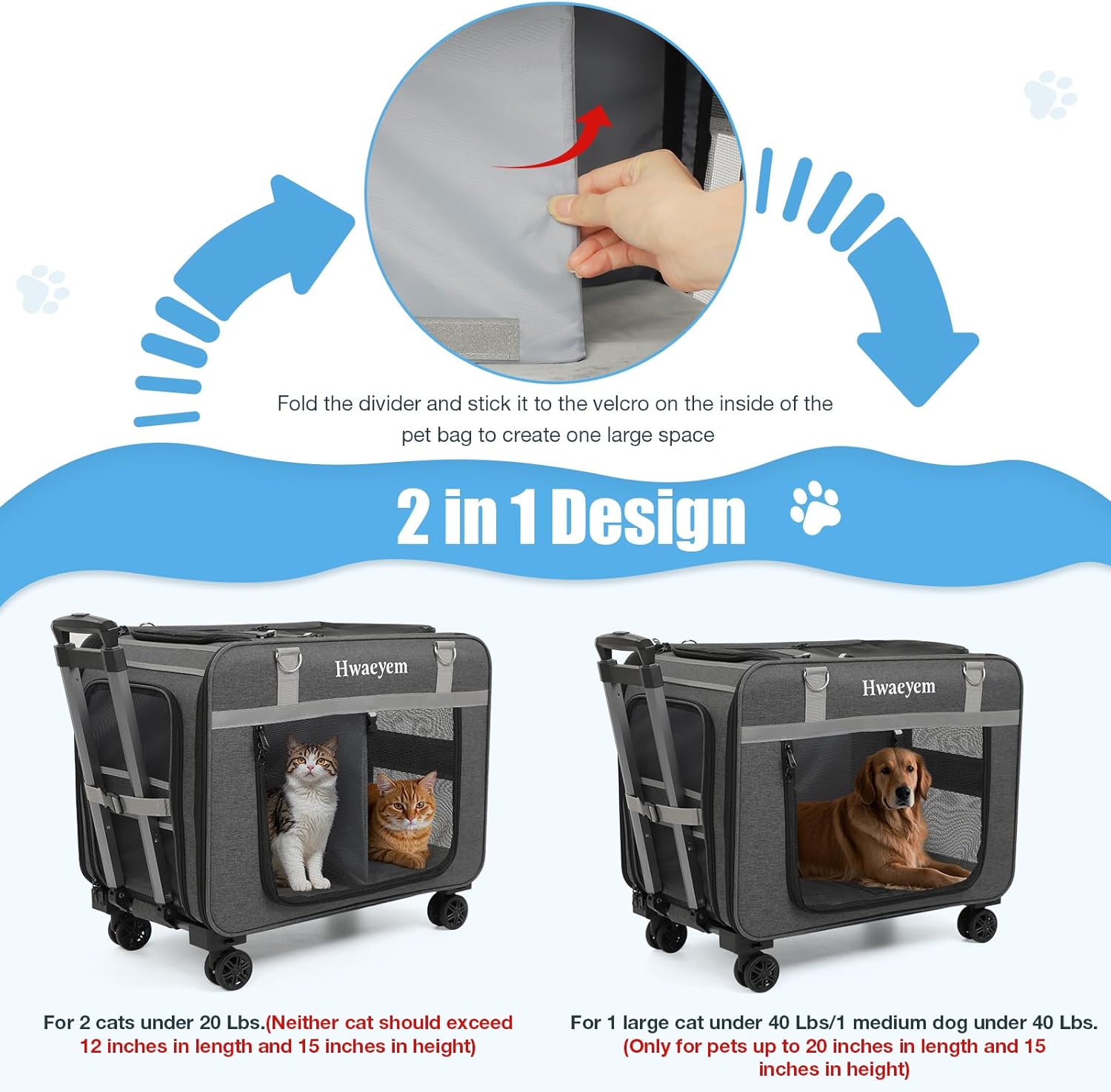 Fold the divider and stick it to the velcro on the inside of the pet bag to create one large space

2 in 1 Design

Hwaeyem

Hwaeyem

For 2 cats under 20 Lbs.(Neither cat should exceed 12 inches in length and 15 inches in height)

For 1 large cat under 40 Lbs/1 medium dog under 40 Lbs. (Only for pets up to 20 inches in length and 15 inches in height)