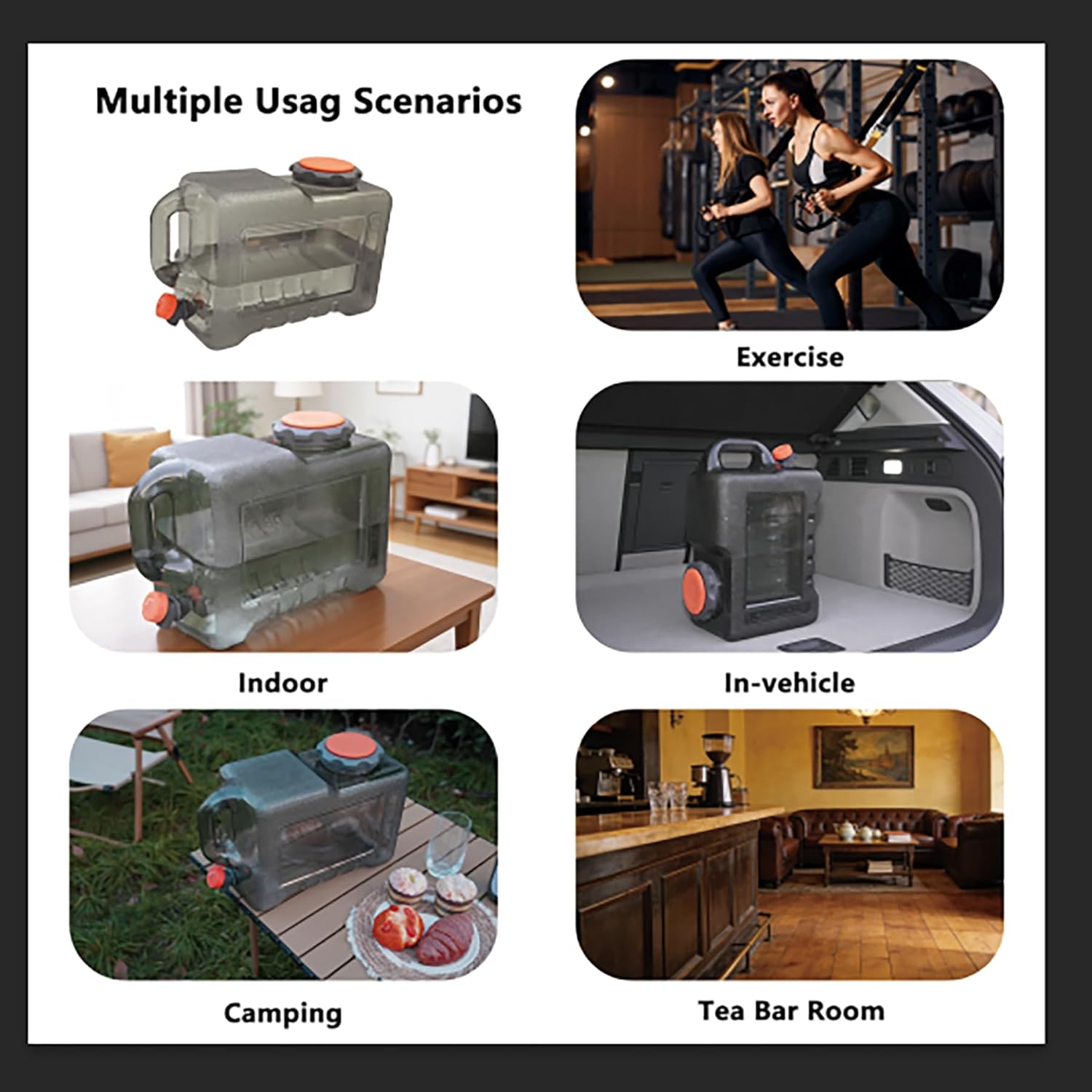 Multiple Usag Scenarios

Exercise

Indoor

In-vehicle

Camping

Tea Bar Room