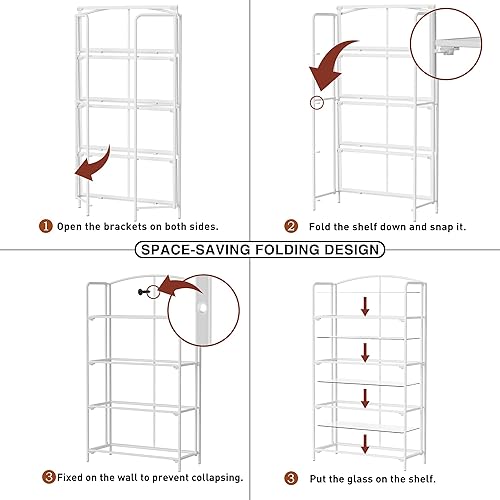 1 Open the brackets on both sides.

2 Fold the shelf down and snap it.

SPACE-SAVING FOLDING DESIGN

3 Fixed on the wall to prevent collapsing.

3 Put the glass on the shelf.