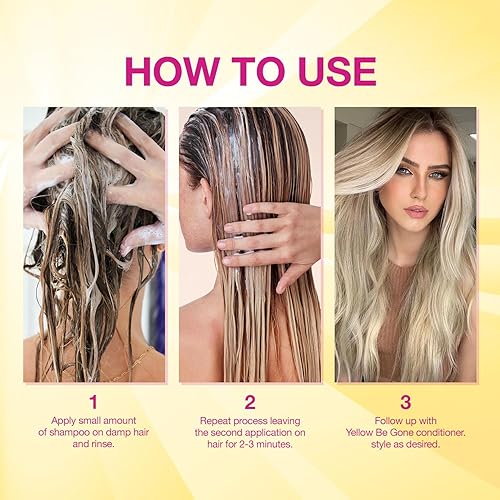 HOW TO USE

1
Apply small amount of shampoo on damp hair and rinse.

2
Repeat process leaving the second application on hair for 2-3 minutes.

3
Follow up with Yellow Be Gone conditioner. style as desired.