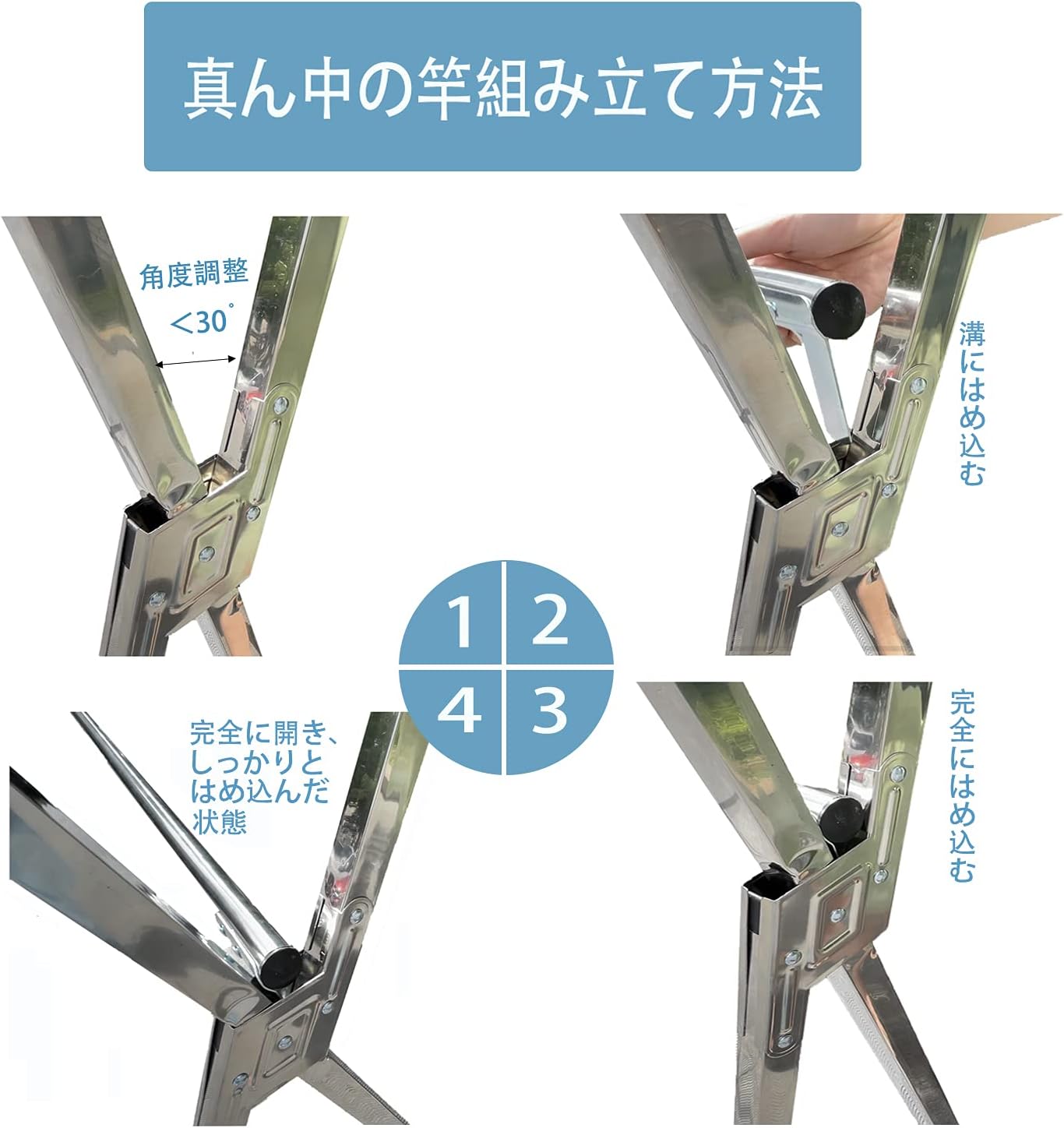 真ん中の竿組み立て方法

角度調整
＜30°

溝にはめ込む

1
2
4
3

完全に開き、しっかりとはめ込んだ状態

完全にはめ込む