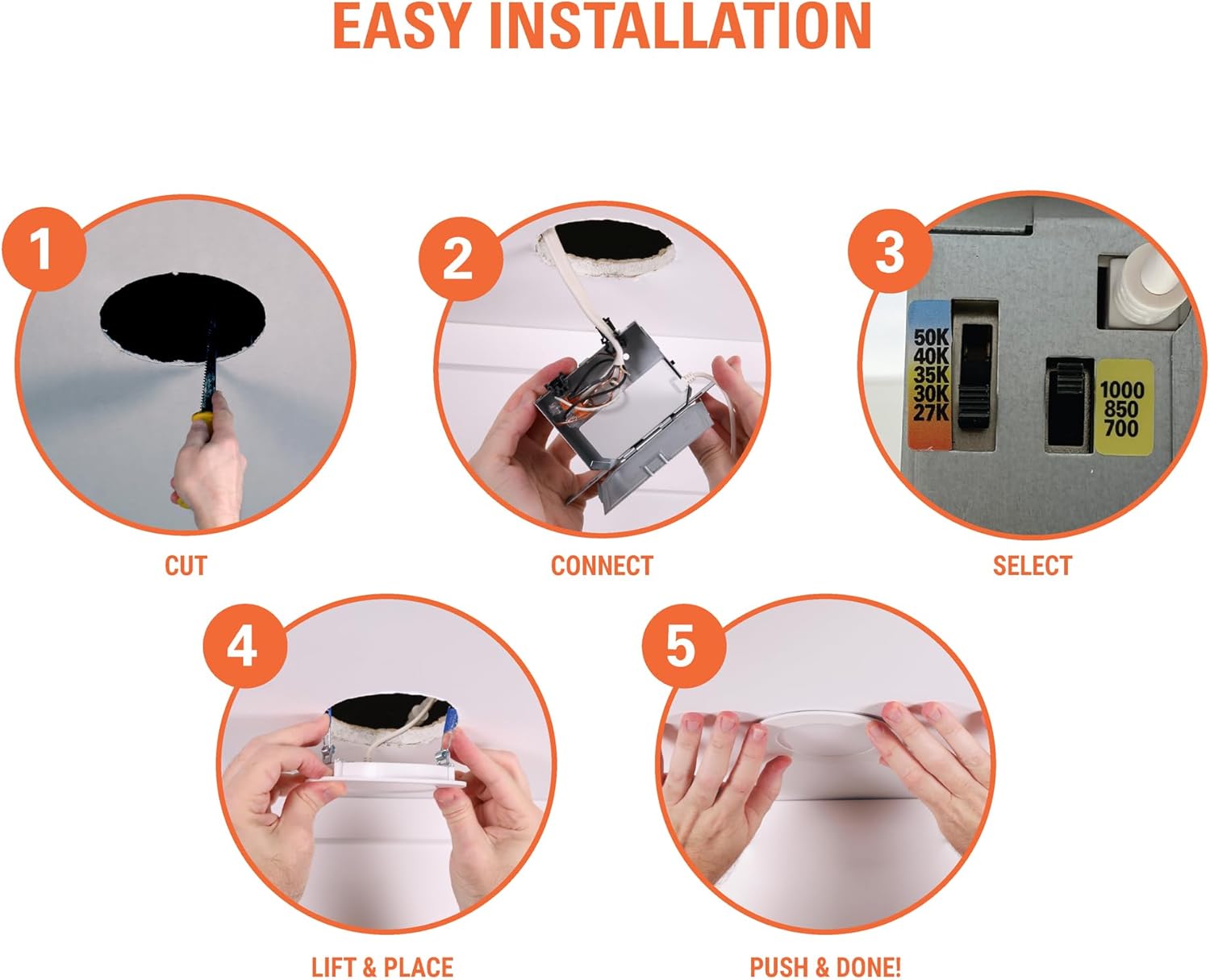 EASY INSTALLATION

1

CUT

2

CONNECT

3

50K
40K
35K
30K
27K

1000
850
700

SELECT

4

LIFT & PLACE

5

PUSH & DONE!