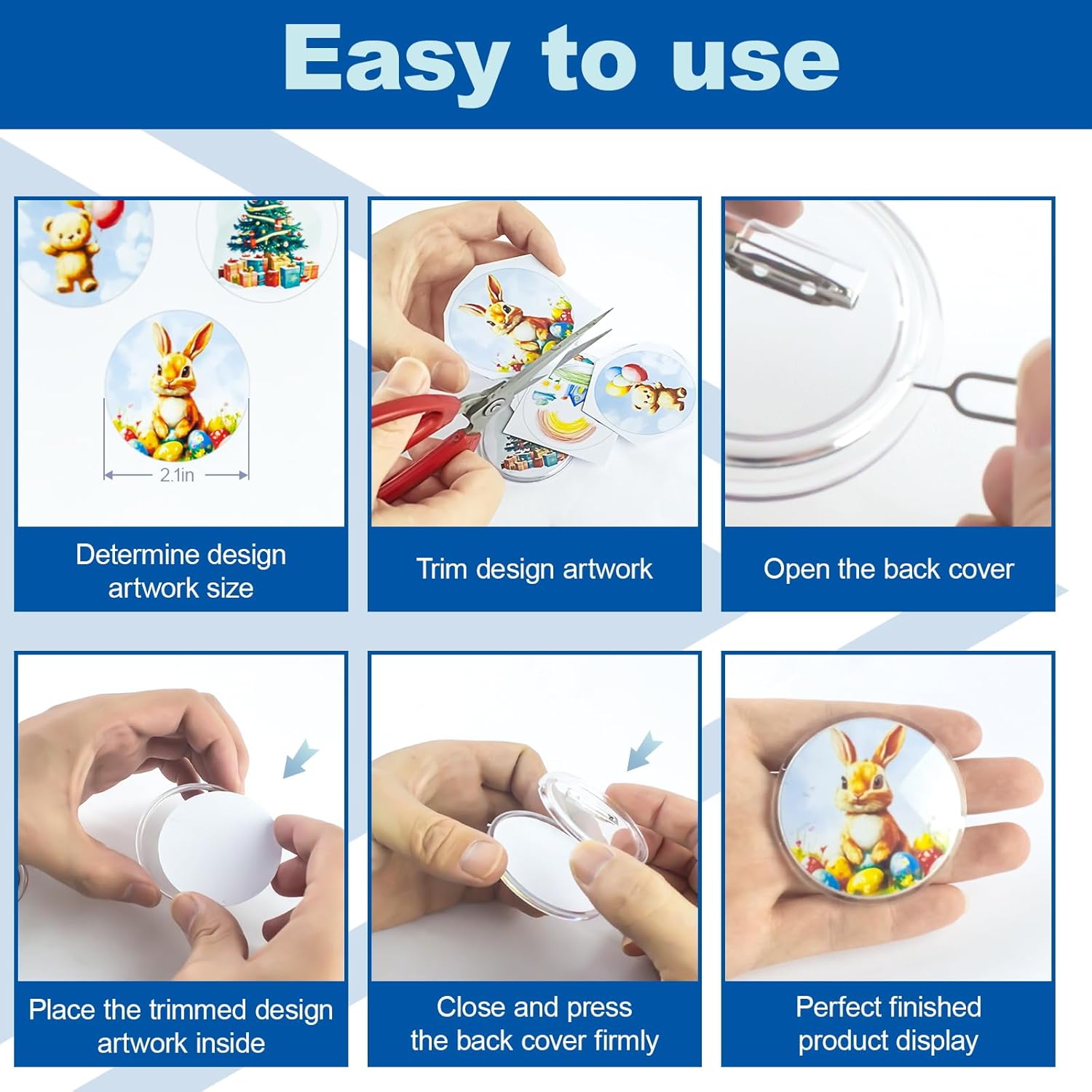 Easy to use

2.1in

Determine design artwork size

Trim design artwork

Open the back cover

Place the trimmed design artwork inside

Close and press the back cover firmly

Perfect finished product display