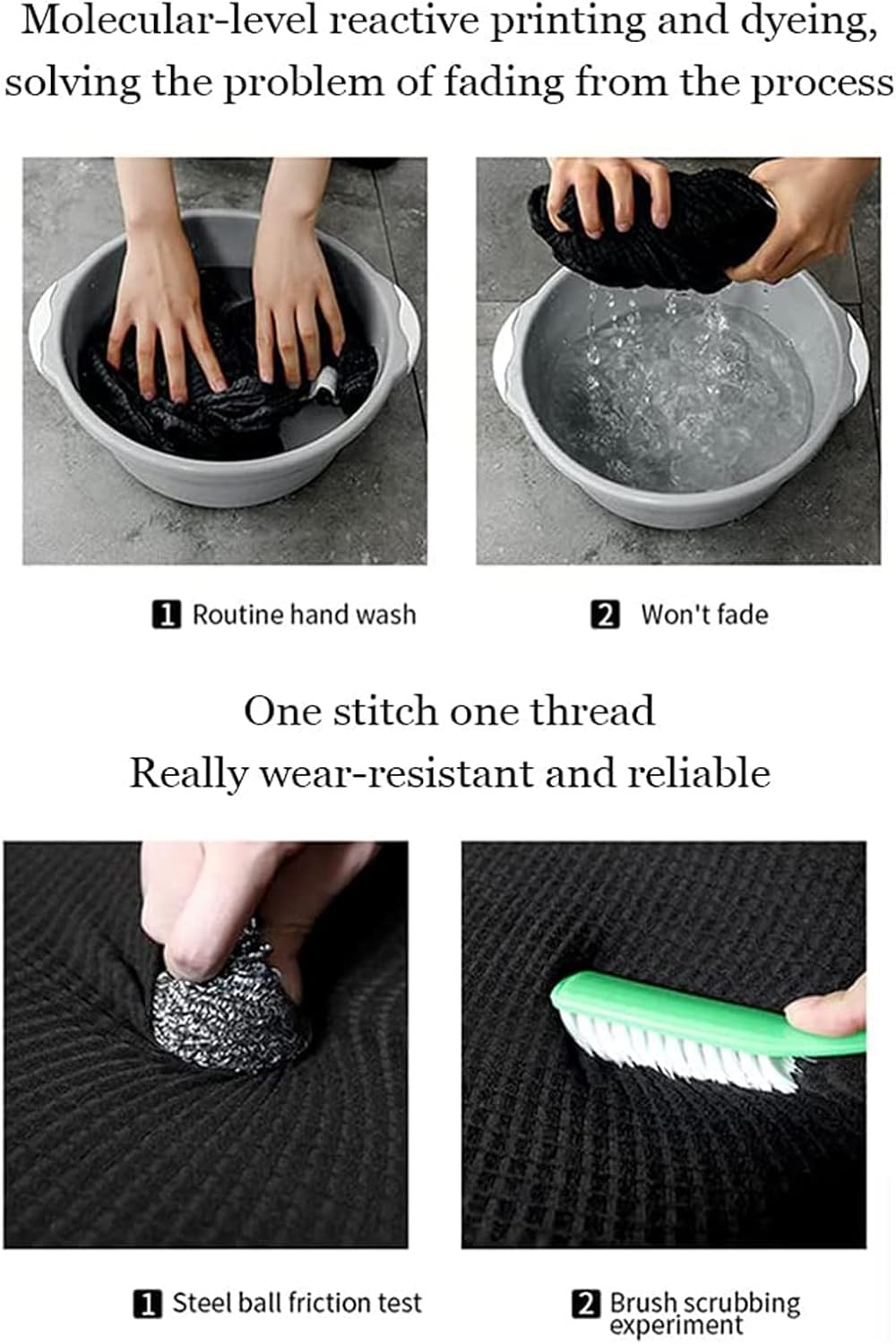 Molecular-level reactive printing and dyeing, solving the problem of fading from the process

1 Routine hand wash

2 Won't fade

One stitch one thread
Really wear-resistant and reliable

1 Steel ball friction test

2 Brush scrubbing experiment