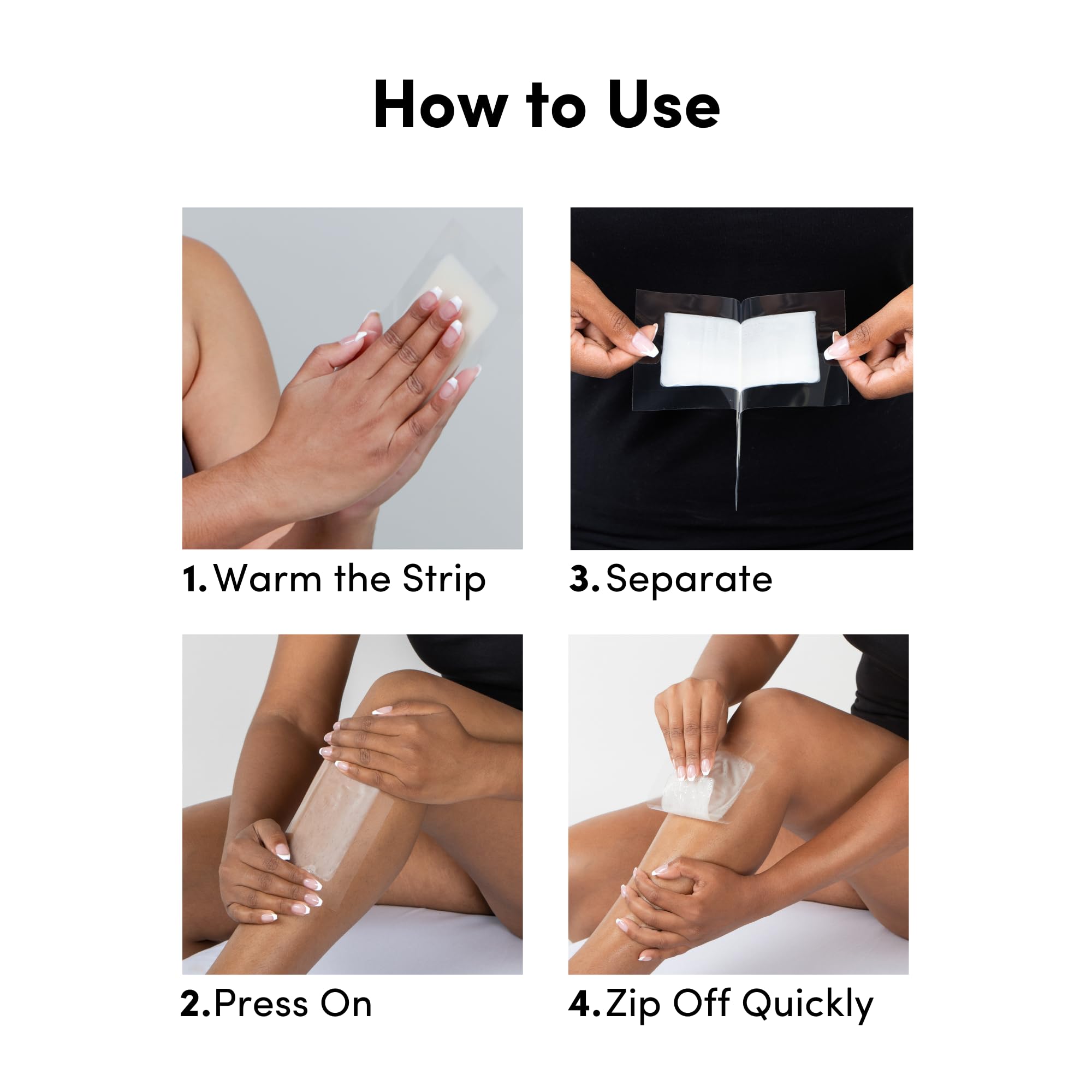 How to Use

1. Warm the Strip

3. Separate

2. Press On

4. Zip Off Quickly