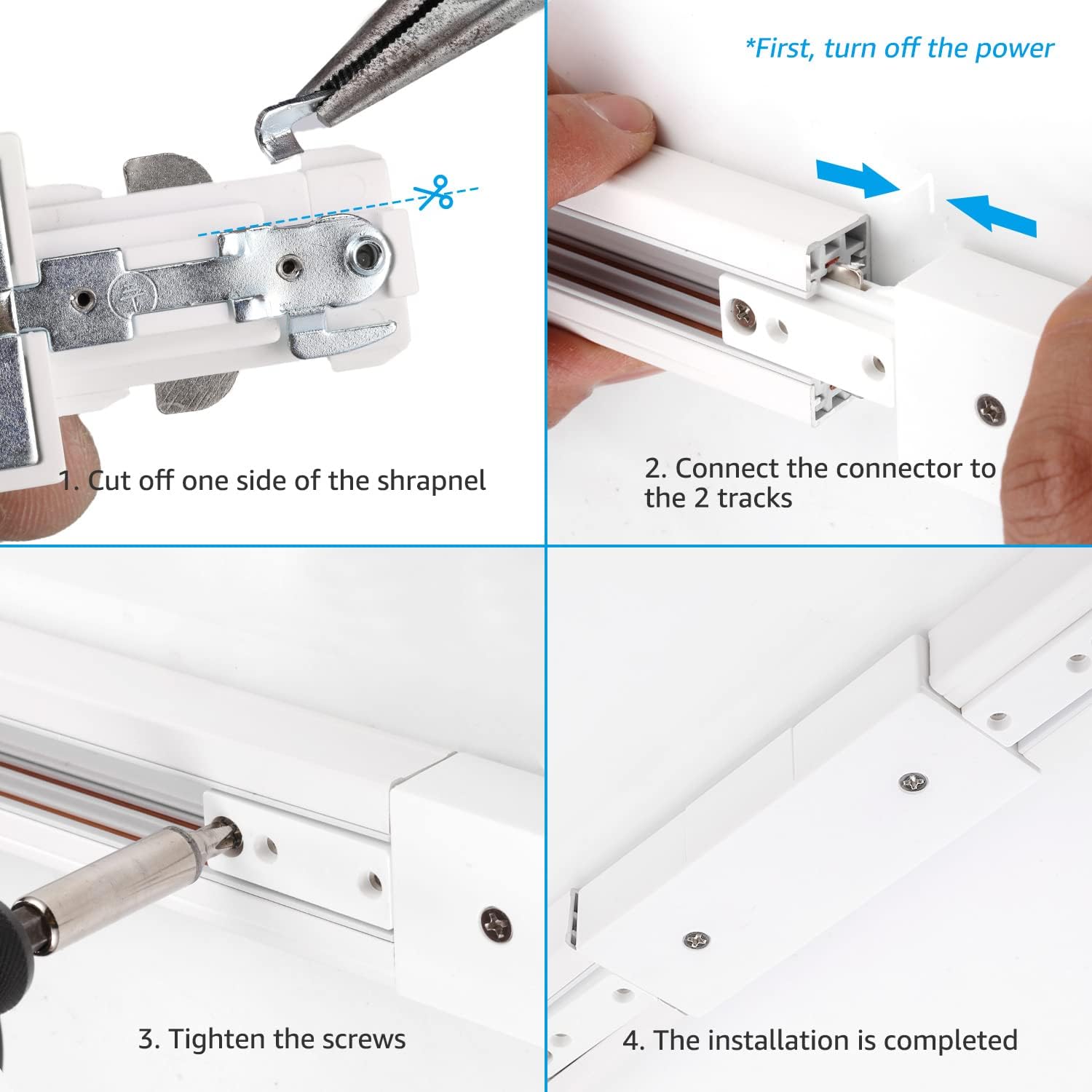 1. Cut off one side of the shrapnel

*First, turn off the power

2. Connect the connector to the 2 tracks

3. Tighten the screws

4. The installation is completed