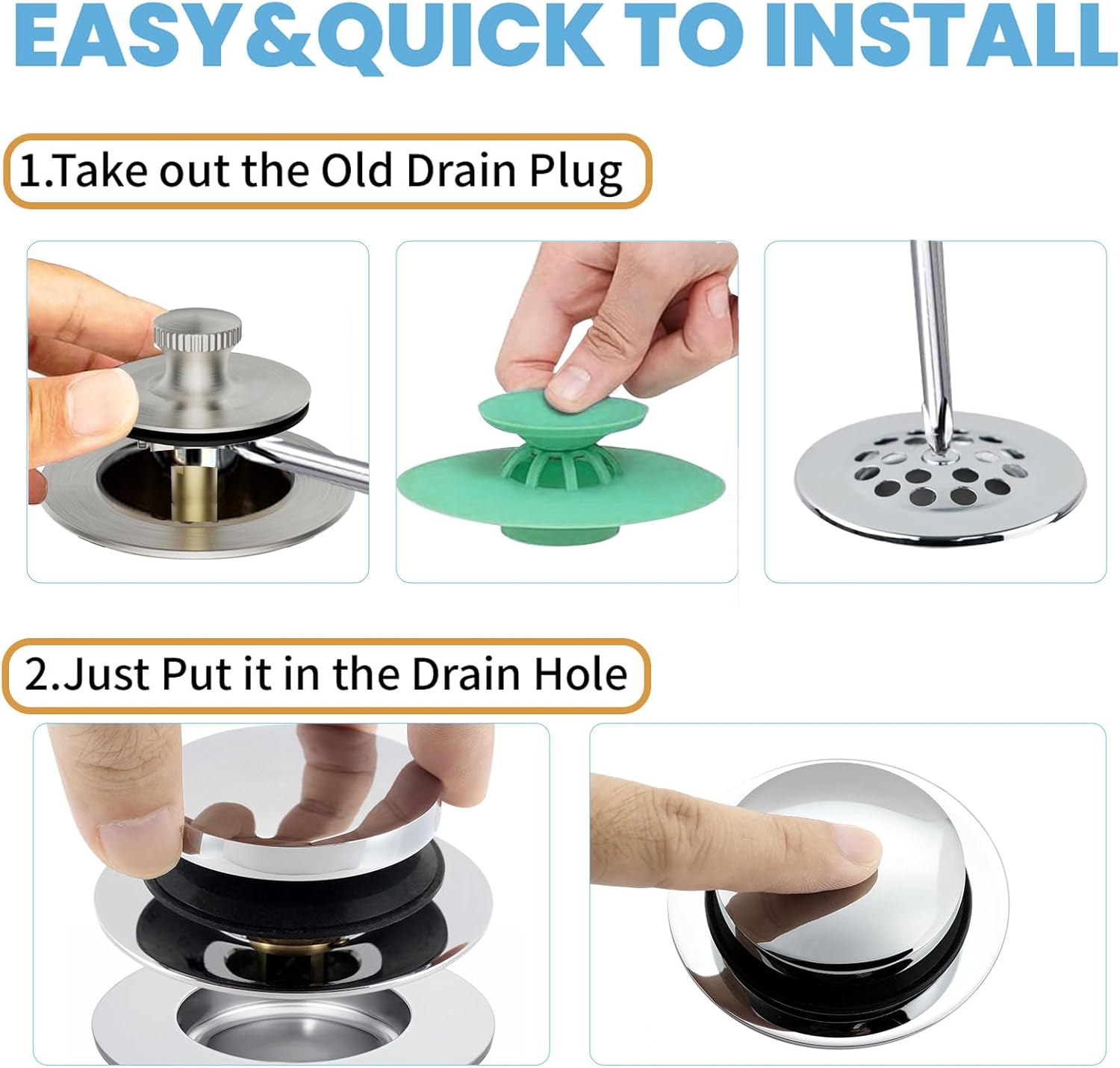 EASY&QUICK TO INSTALL

1.Take out the Old Drain Plug

2.Just Put it in the Drain Hole