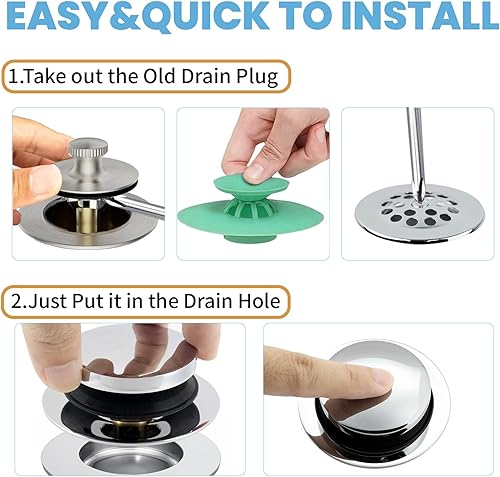 EASY&QUICK TO INSTALL

1.Take out the Old Drain Plug

2.Just Put it in the Drain Hole