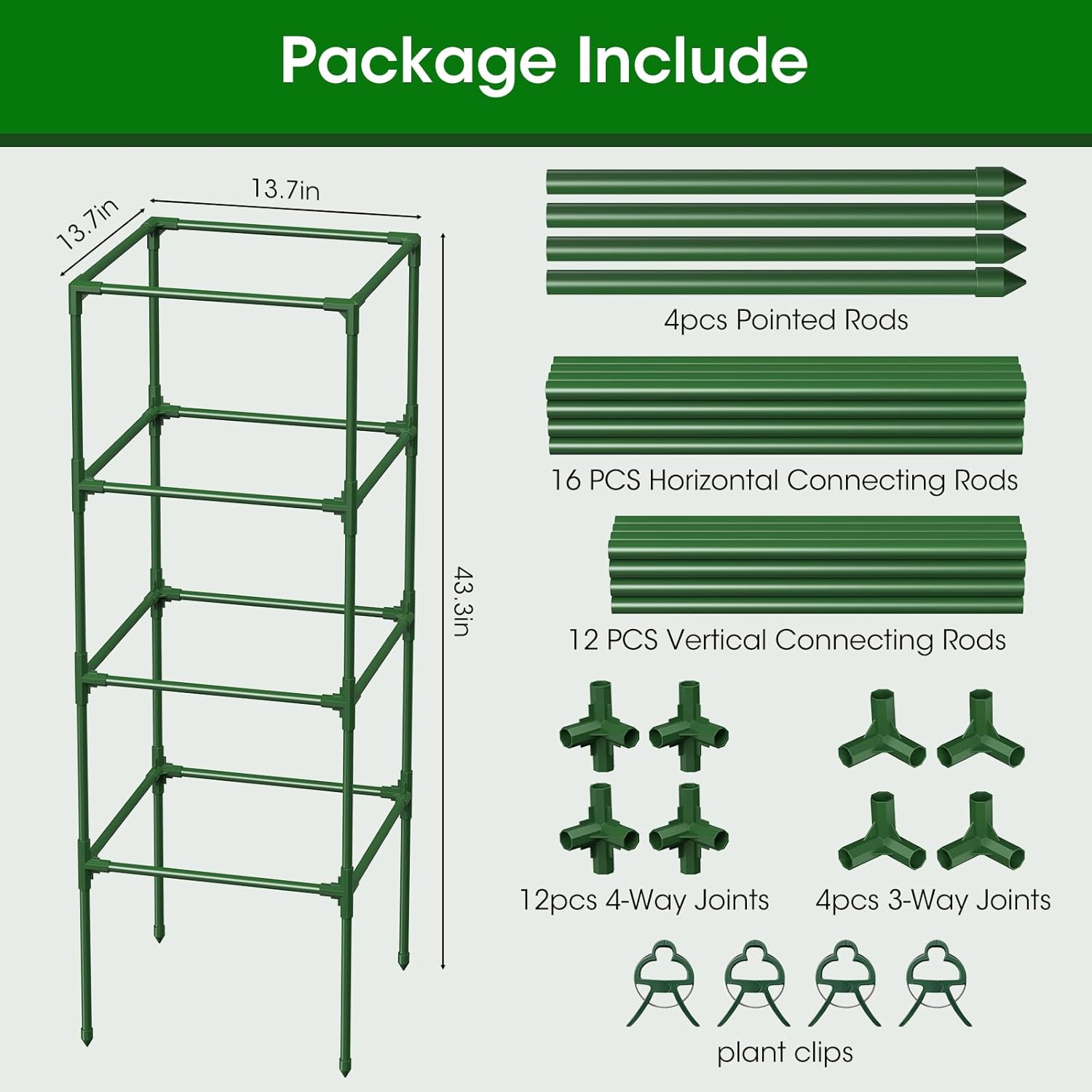 Package Include

13.7in

13.7in

43.3in

4pcs Pointed Rods

16 PCS Horizontal Connecting Rods

12 PCS Vertical Connecting Rods

12pcs 4-Way Joints

4pcs 3-Way Joints

plant clips