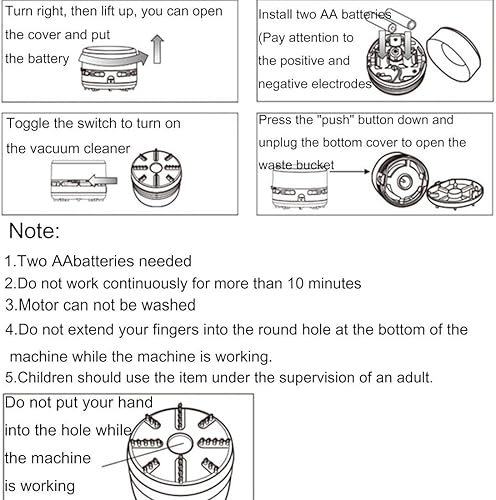 Turn right, then lift up, you can open the cover and put the battery

Install two AA batteries (Pay attention to the positive and negative electrodes

Toggle the switch to turn on the vacuum cleaner

Press the "push" button down and unplug the bottom cover to open the waste bucket

Note:

1.Two AAbatteries needed
2.Do not work continuously for more than 10 minutes
3.Motor can not be washed
4.Do not extend your fingers into the round hole at the bottom of the machine while the machine is working.
5.Children should use the item under the supervision of an adult.

Do not put your hand into the hole while the machine is working