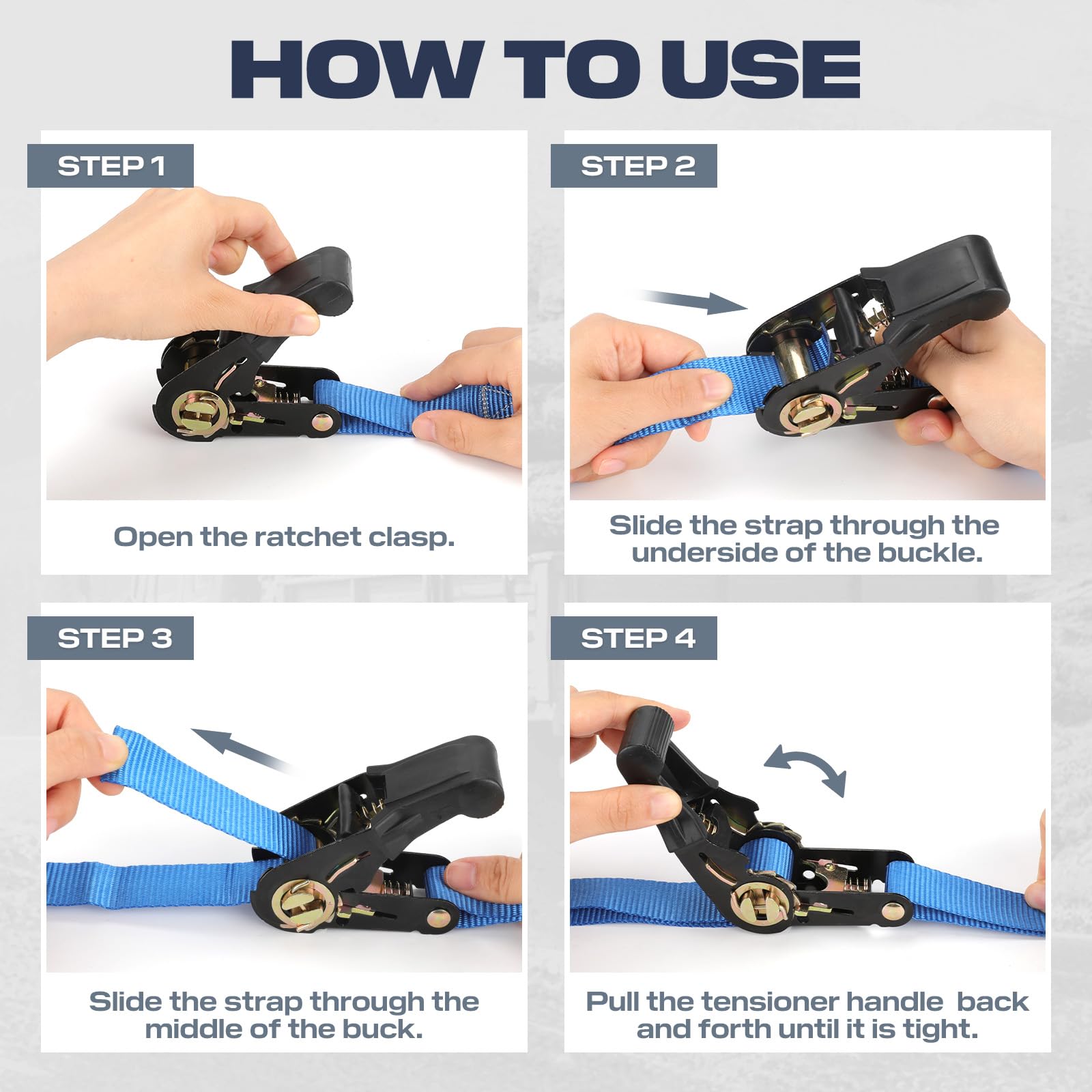 HOW TO USE

STEP 1

Open the ratchet clasp.

STEP 2

Slide the strap through the underside of the buckle.

STEP 3

Slide the strap through the middle of the buck.

STEP 4

Pull the tensioner handle back and forth until it is tight.