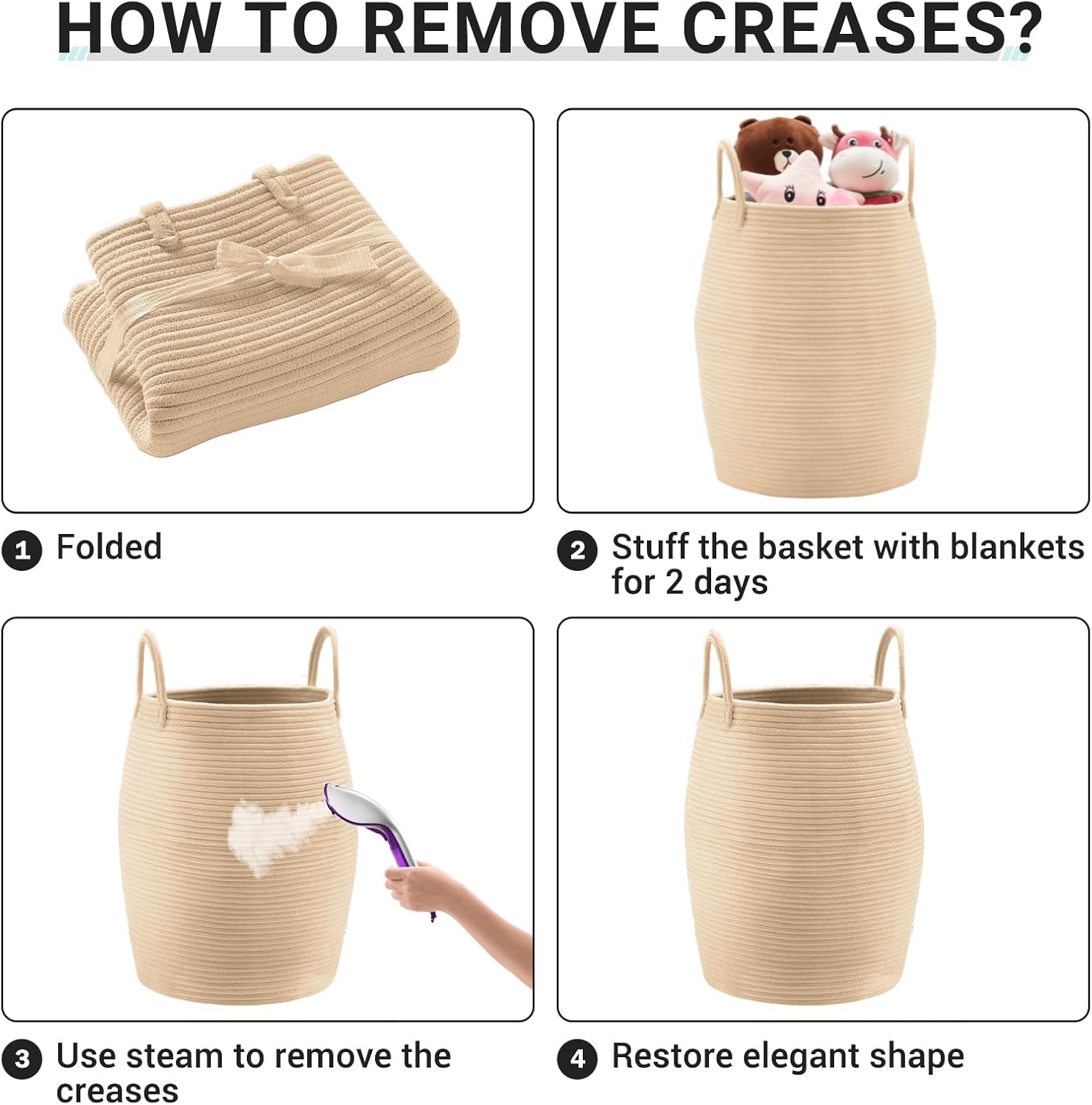 HOW TO REMOVE CREASES?

1 Folded

2 Stuff the basket with blankets for 2 days

3 Use steam to remove the creases

4 Restore elegant shape