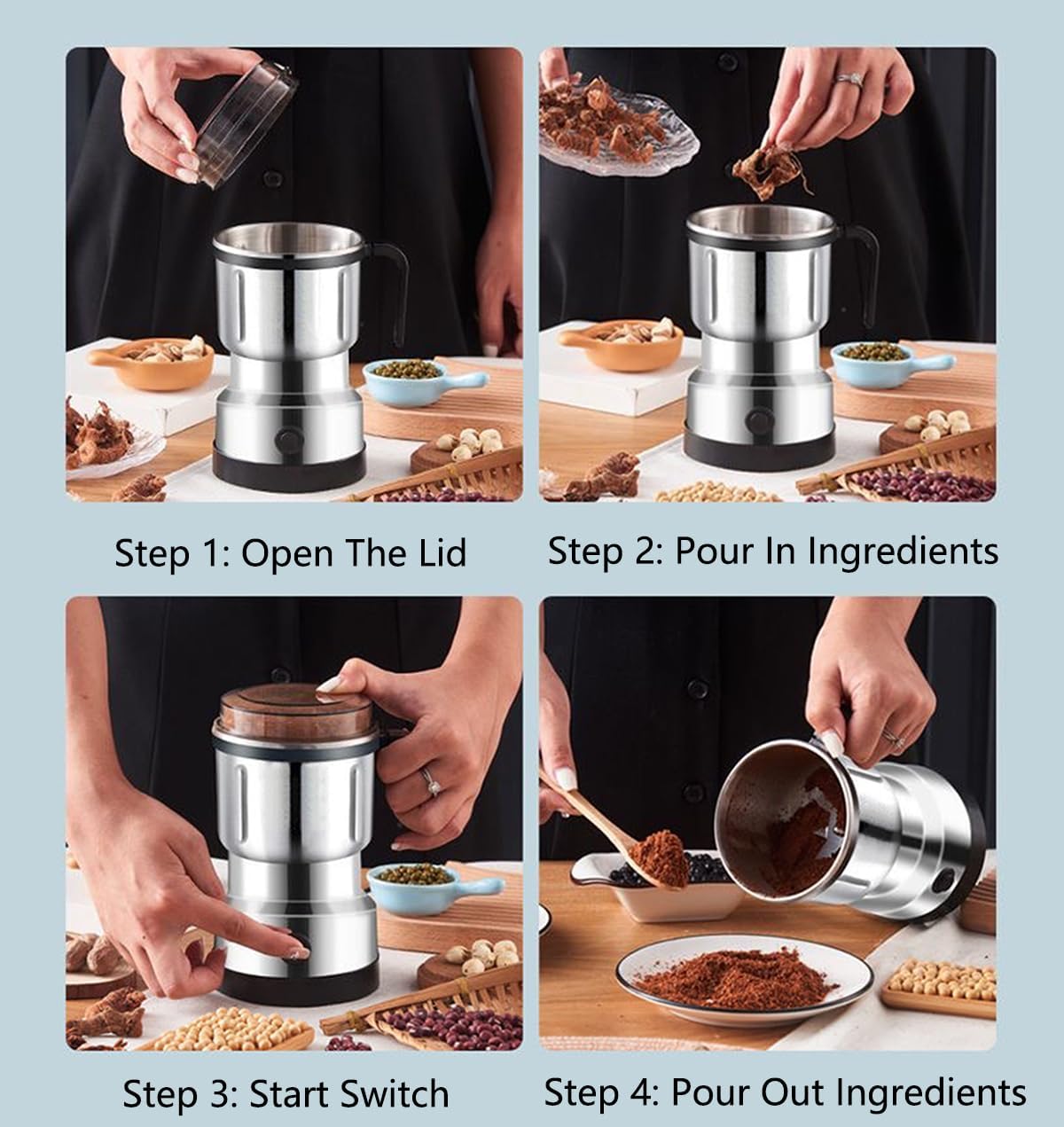 Step 1: Open The Lid

Step 2: Pour In Ingredients

Step 3: Start Switch

Step 4: Pour Out Ingredients