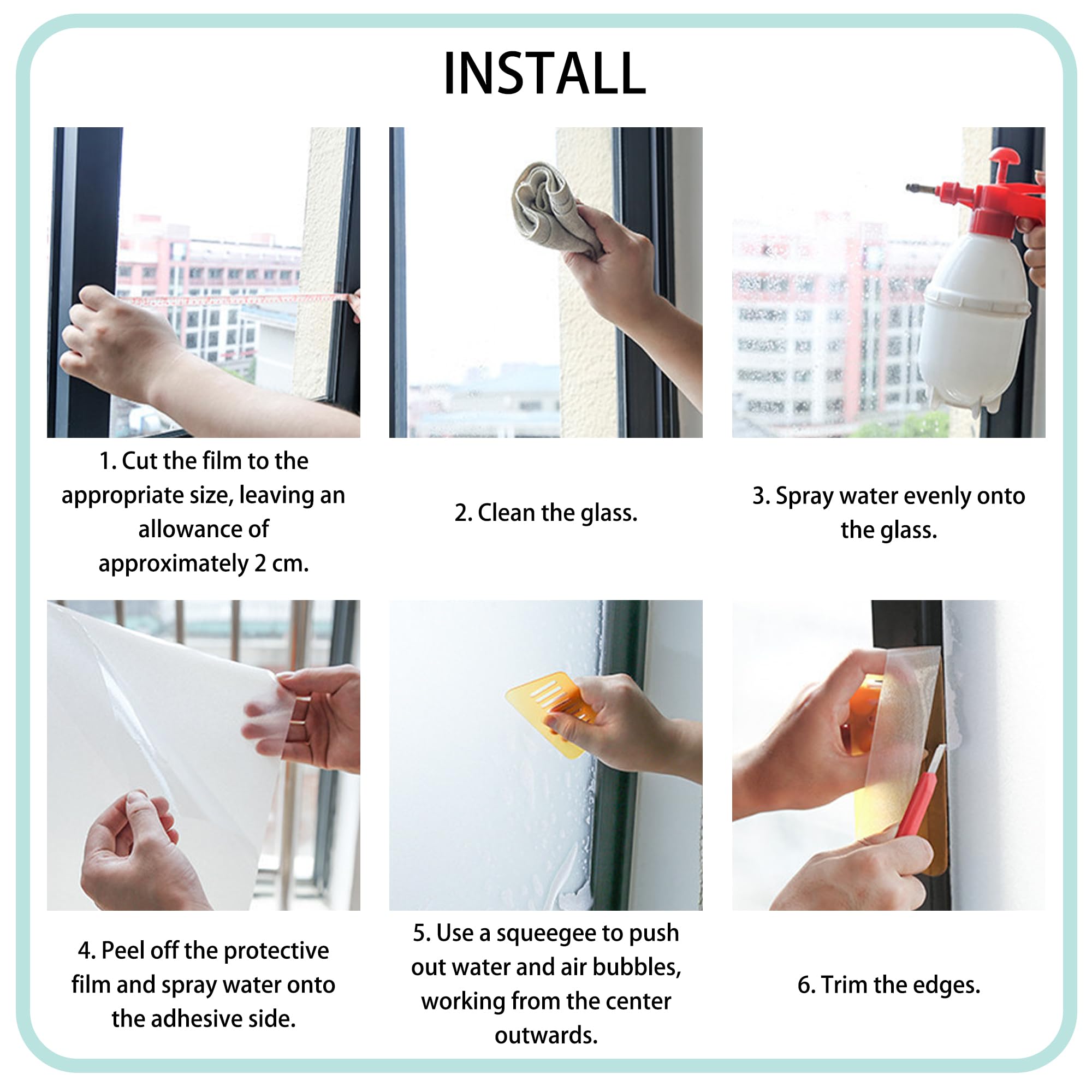 INSTALL

1. Cut the film to the appropriate size, leaving an allowance of approximately 2 cm.

2. Clean the glass.

3. Spray water evenly onto the glass.

4. Peel off the protective film and spray water onto the adhesive side.

5. Use a squeegee to push out water and air bubbles, working from the center outwards.

6. Trim the edges.