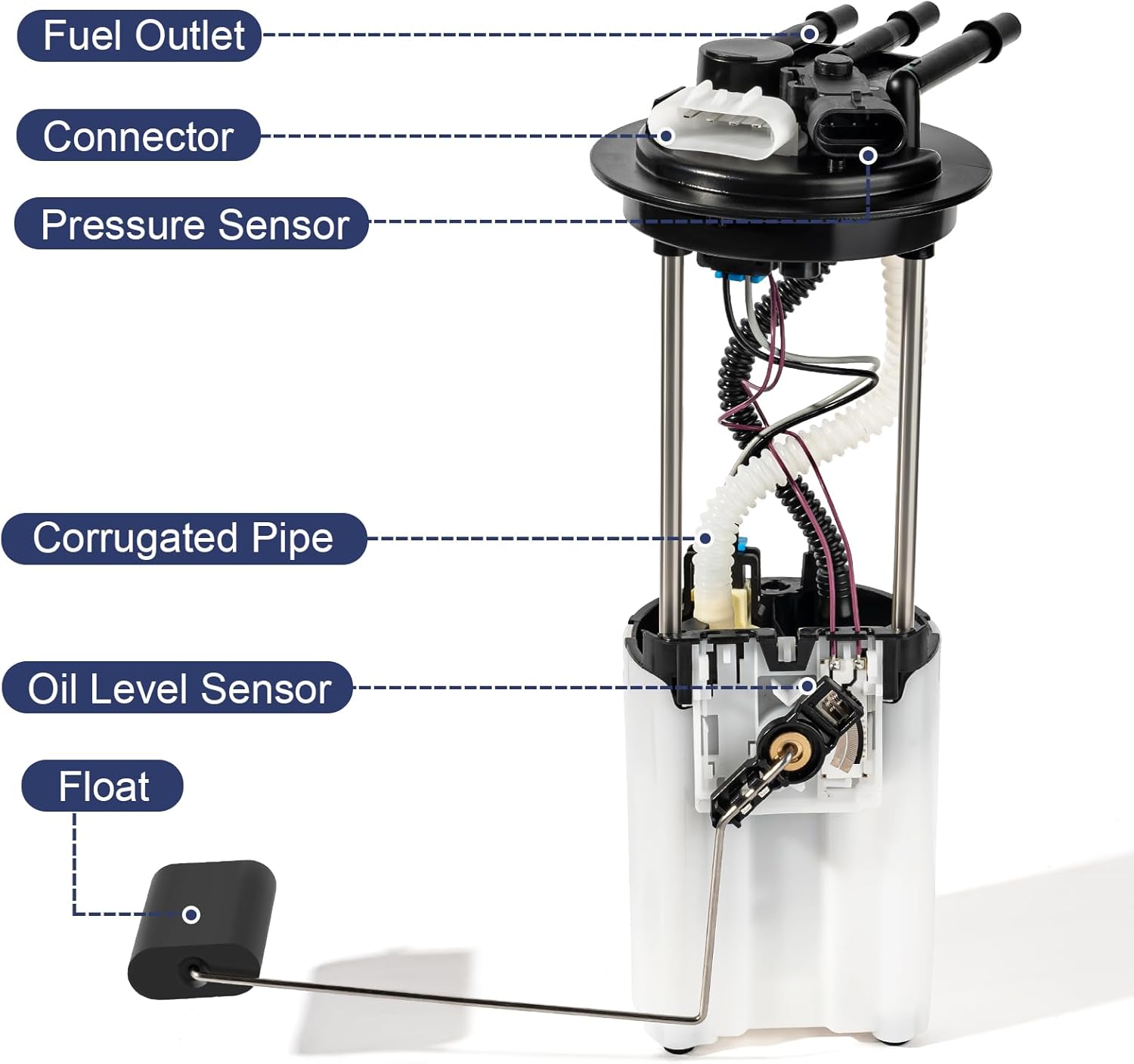 Fuel Outlet

Connector

Pressure Sensor

Corrugated Pipe

Oil Level Sensor

Float