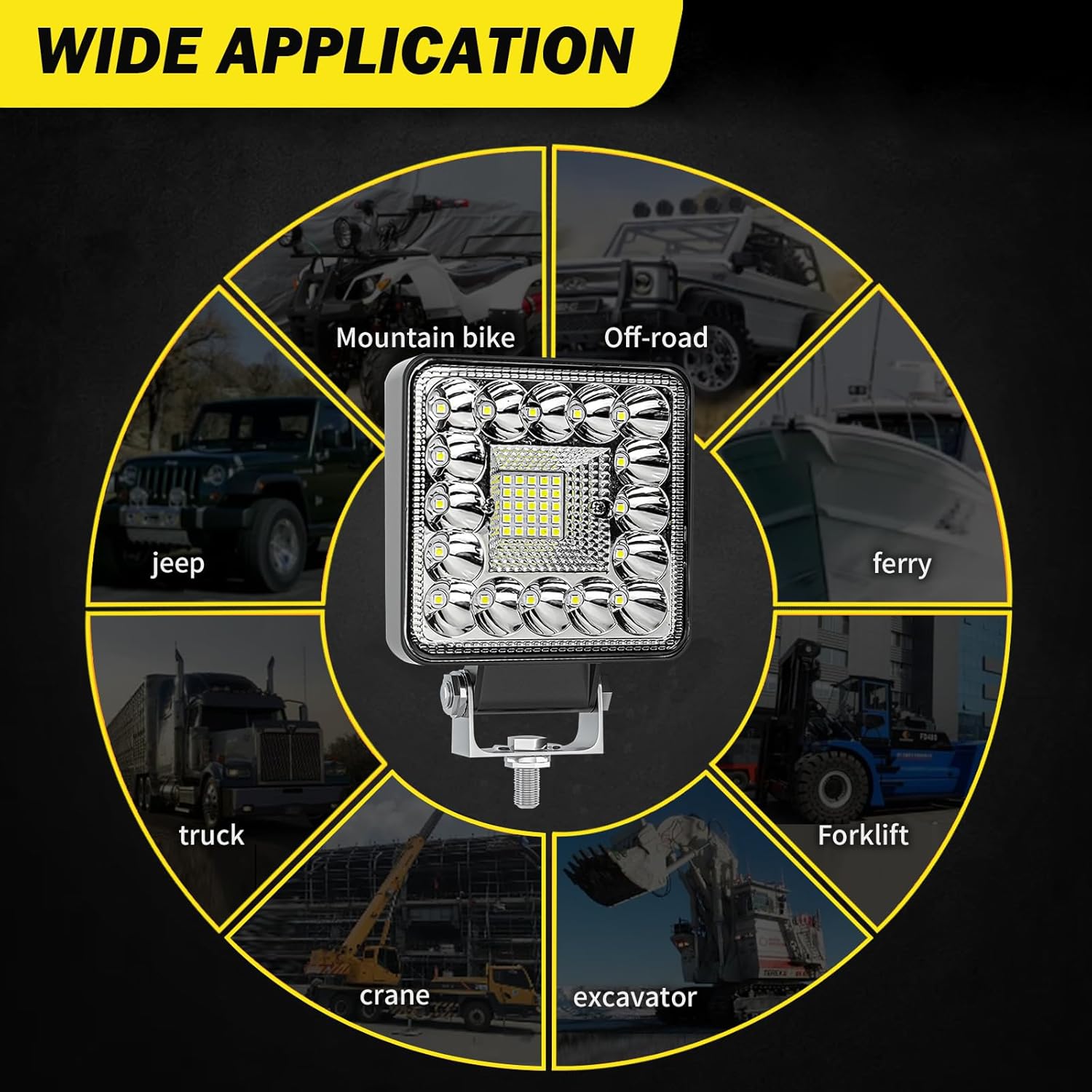 WIDE APPLICATION

Mountain bike

Off-road

jeep

ferry

truck

Forklift

crane

excavator