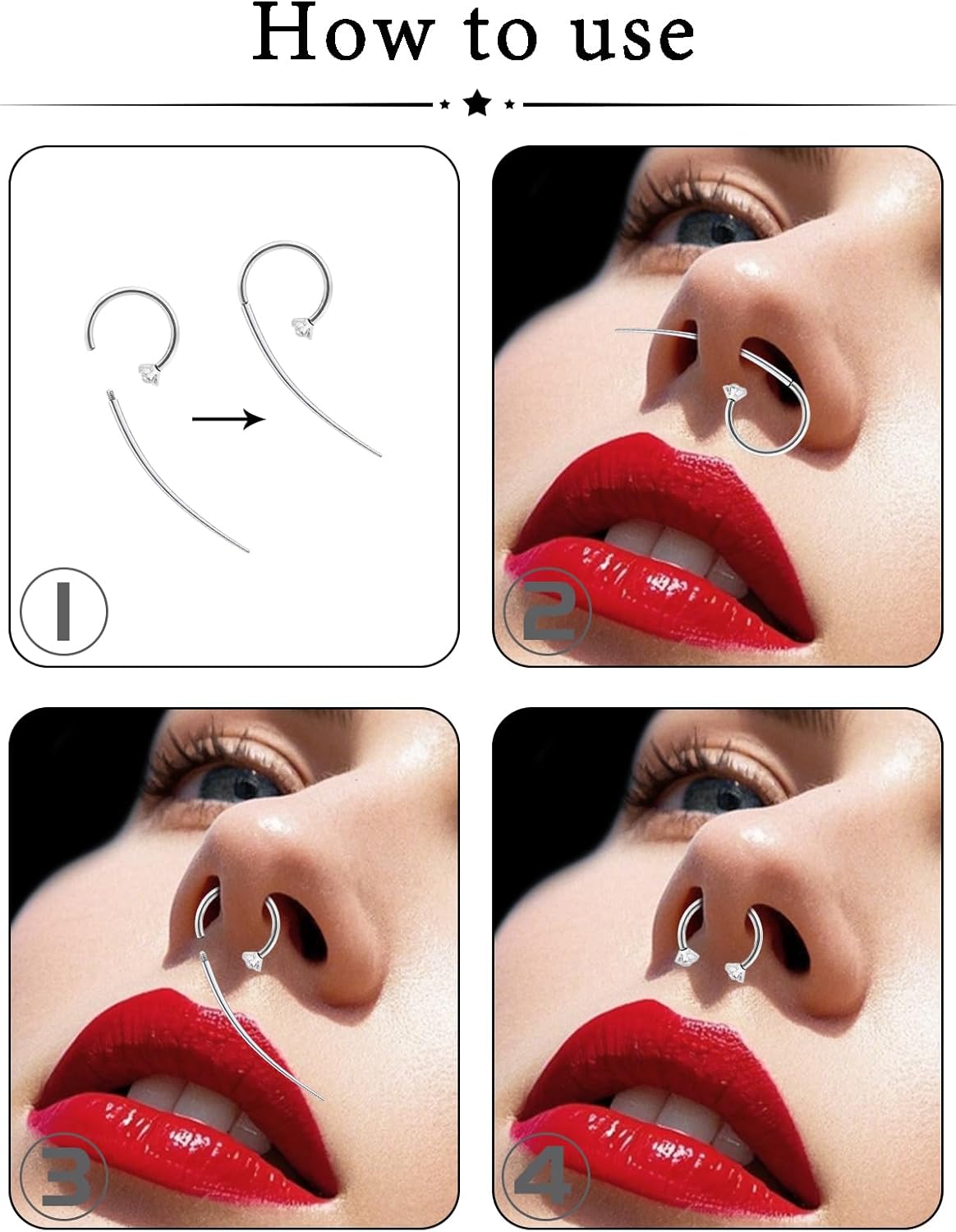 How to use

1

2

3

4