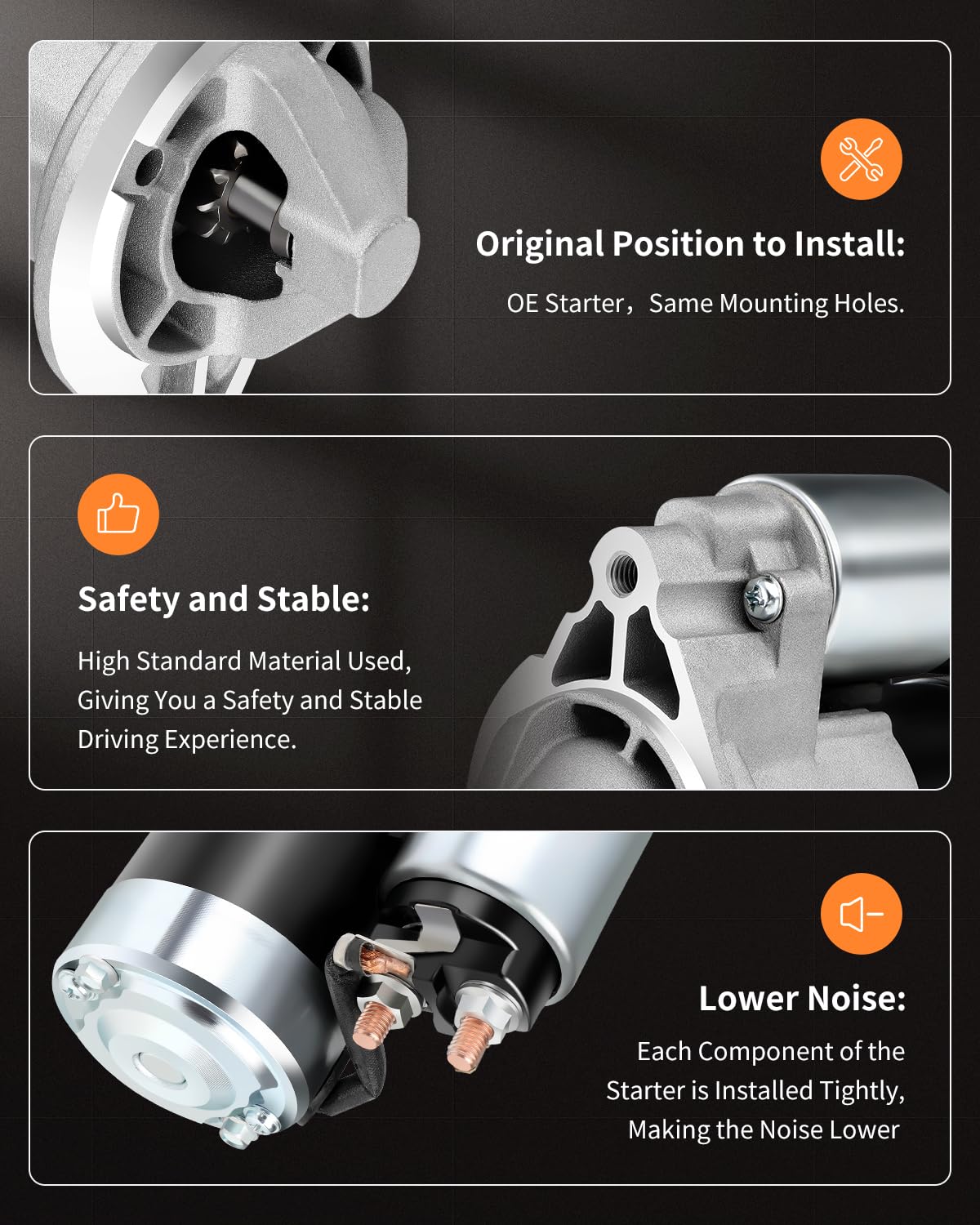 Original Position to Install:

OE Starter，Same Mounting Holes.

Safety and Stable:

High Standard Material Used, Giving You a Safety and Stable Driving Experience.

Lower Noise:

Each Component of the Starter is Installed Tightly, Making the Noise Lower