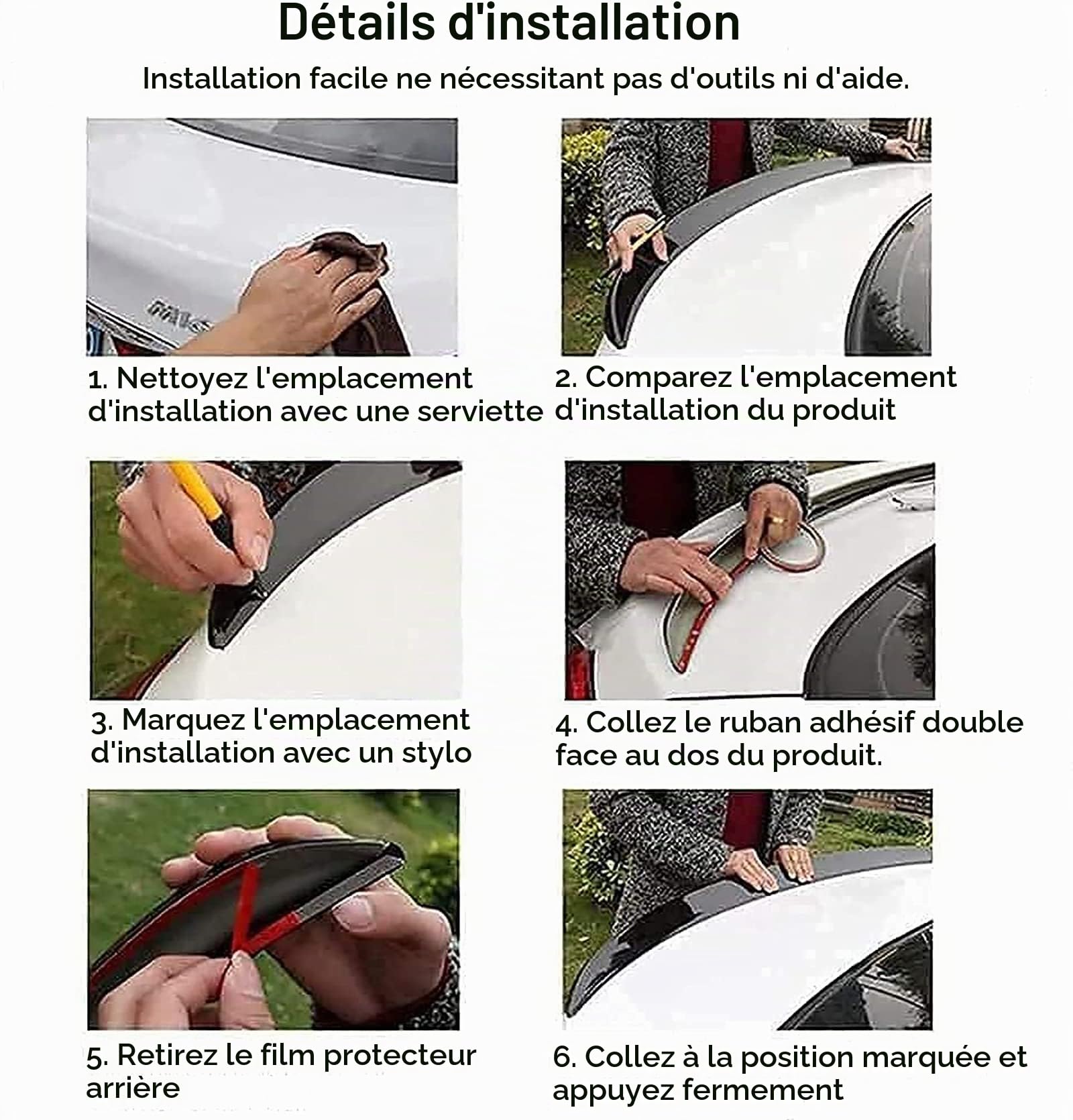 Détails d'installation

Installation facile ne nécessitant pas d'outils ni d'aide.

1. Nettoyez l'emplacement d'installation avec une serviette

2. Comparez l'emplacement d'installation du produit

3. Marquez l'emplacement d'installation avec un stylo

4. Collez le ruban adhésif double face au dos du produit.

5. Retirez le film protecteur arrière

6. Collez à la position marquée et appuyez fermement