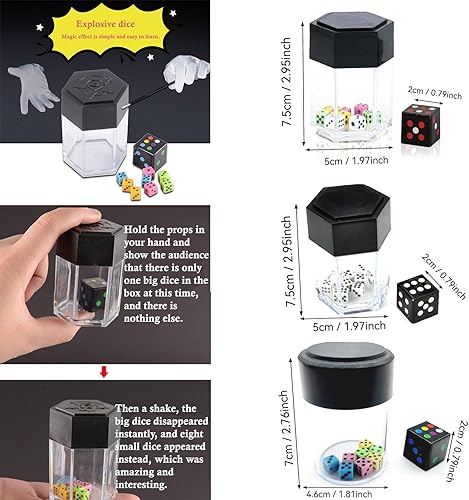 Explosive dice
Magic effect is simple and easy to learn.

Hold the props in your hand and show the audience that there is only one big dice in the box at this time, and there is nothing else.

Then a shake, the big dice disappeared instantly, and eight small dice appeared instead, which was amazing and interesting.

7.5cm / 2.95inch
2cm / 0.79inch
5cm / 1.97inch

7.5cm / 2.95inch
2cm / 0.79inch
5cm / 1.97inch

7cm / 2.76inch
2cm / 0.79inch
4.6cm / 1.81inch