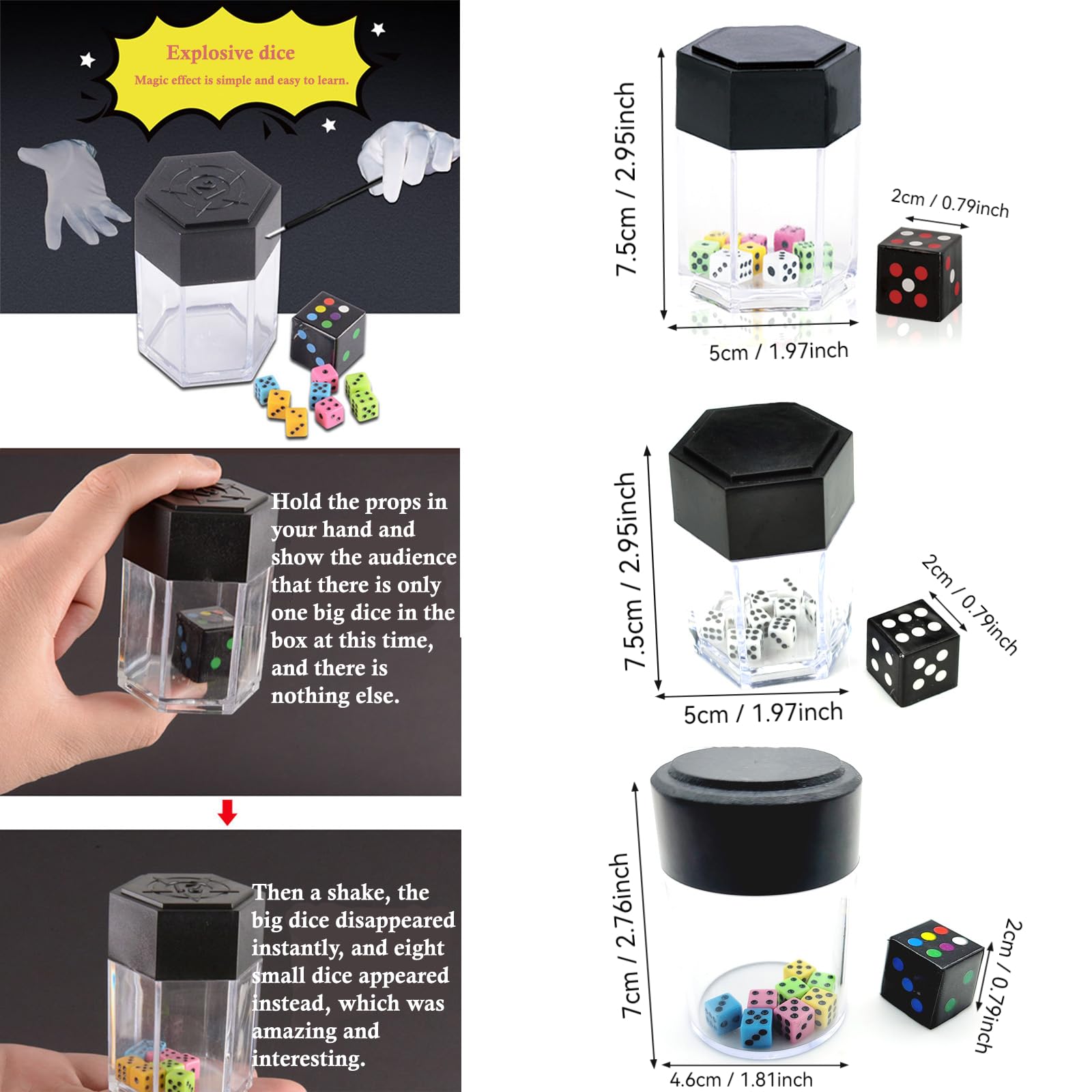 Explosive dice

Magic effect is simple and easy to learn.

Hold the props in your hand and show the audience that there is only one big dice in the box at this time, and there is nothing else.

Then a shake, the big dice disappeared instantly, and eight small dice appeared instead, which was amazing and interesting.

7.5cm / 2.95inch
2cm / 0.79inch
5cm / 1.97inch

7.5cm / 2.95inch
2cm / 0.79inch
5cm / 1.97inch

7cm / 2.76inch
2cm / 0.79inch
4.6cm / 1.81inch