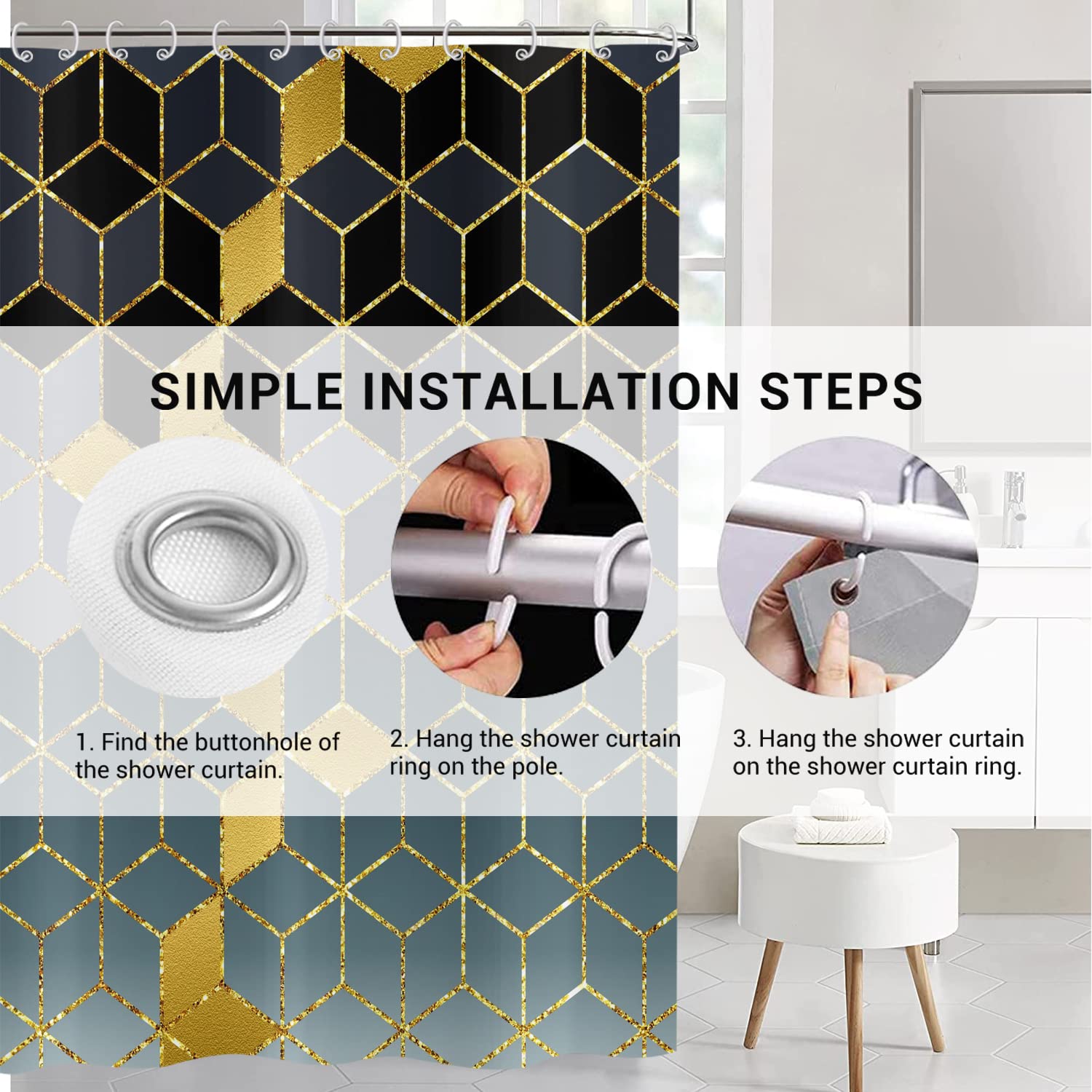 SIMPLE INSTALLATION STEPS

1. Find the buttonhole of the shower curtain.

2. Hang the shower curtain ring on the pole.

3. Hang the shower curtain on the shower curtain ring.