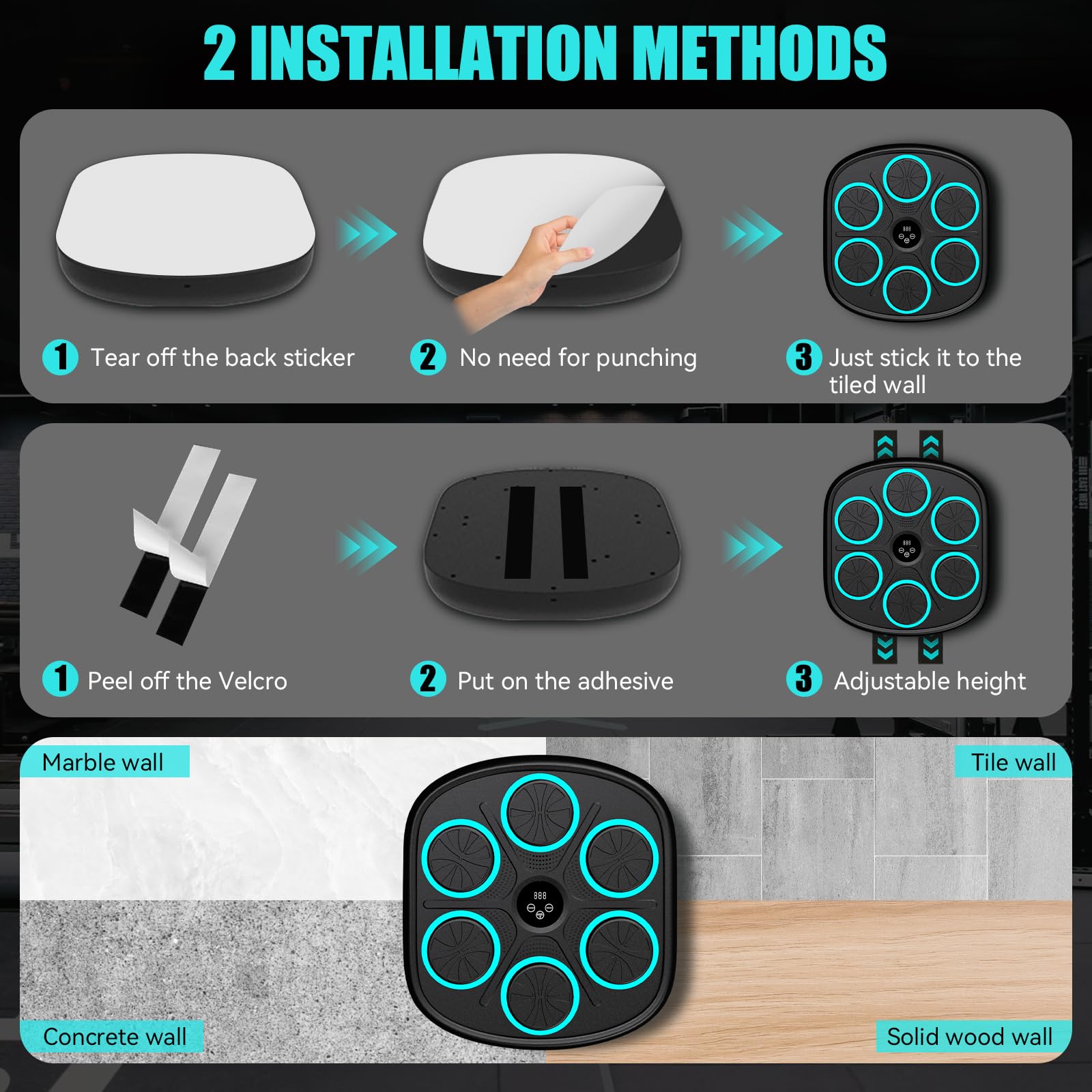 2 INSTALLATION METHODS

1 Tear off the back sticker

2 No need for punching

3 Just stick it to the tiled wall

1 Peel off the Velcro

2 Put on the adhesive

3 Adjustable height

Marble wall

Tile wall

888

Concrete wall

Solid wood wall