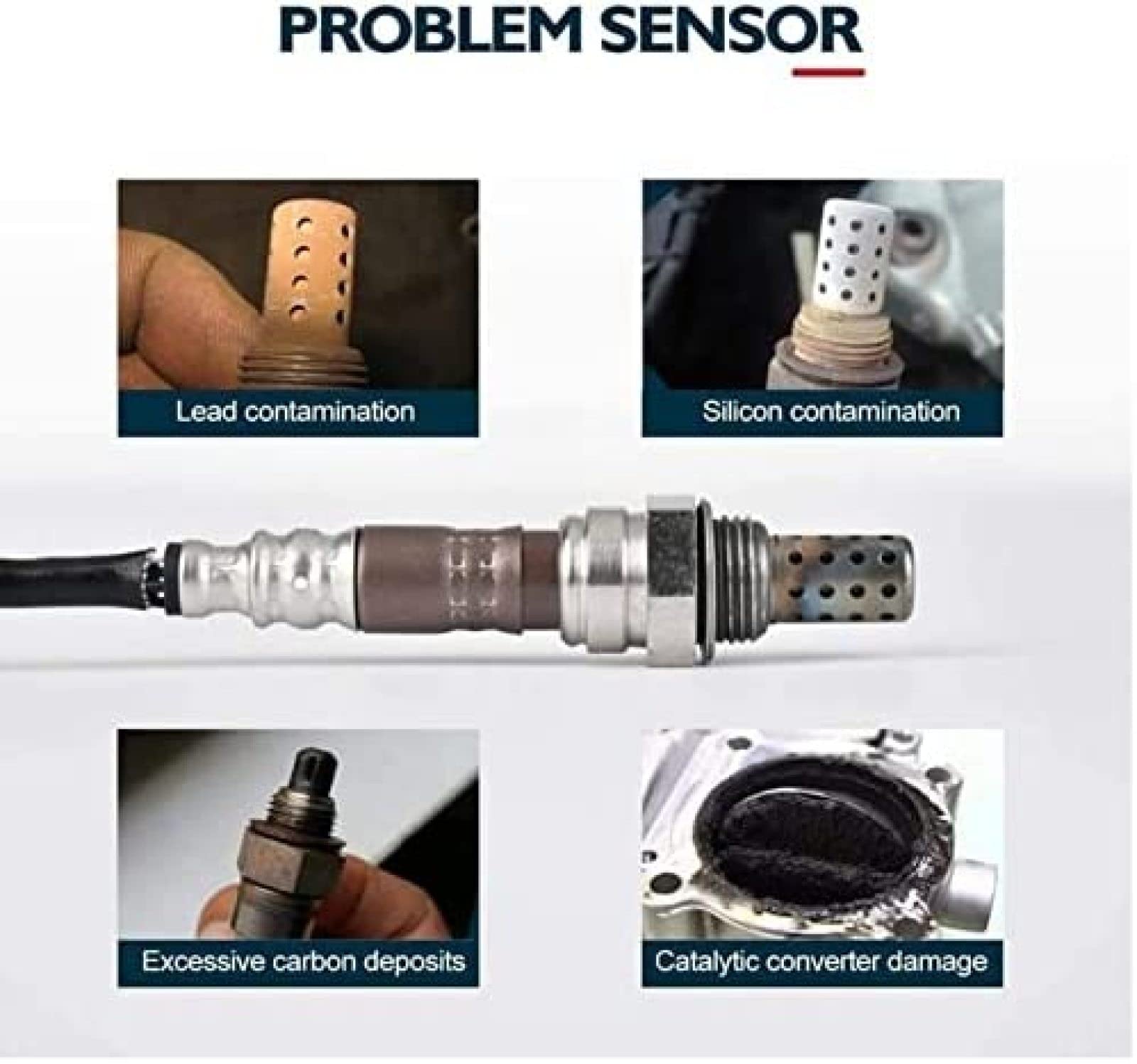 PROBLEM SENSOR

Lead contamination

Silicon contamination

Excessive carbon deposits

Catalytic converter damage