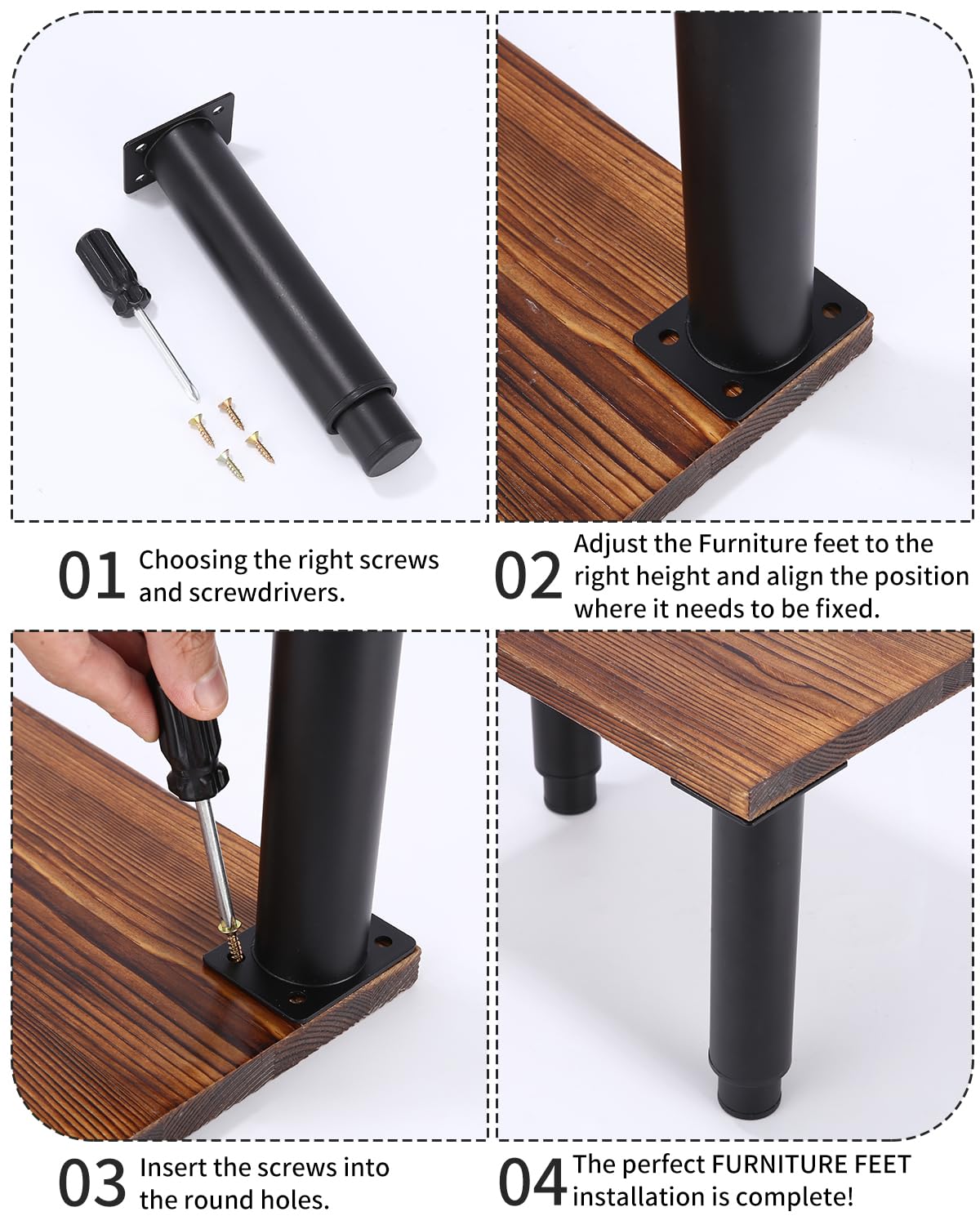 01 Choosing the right screws and screwdrivers.

02 Adjust the Furniture feet to the right height and align the position where it needs to be fixed.

03 Insert the screws into the round holes.

04 The perfect FURNITURE FEET installation is complete!