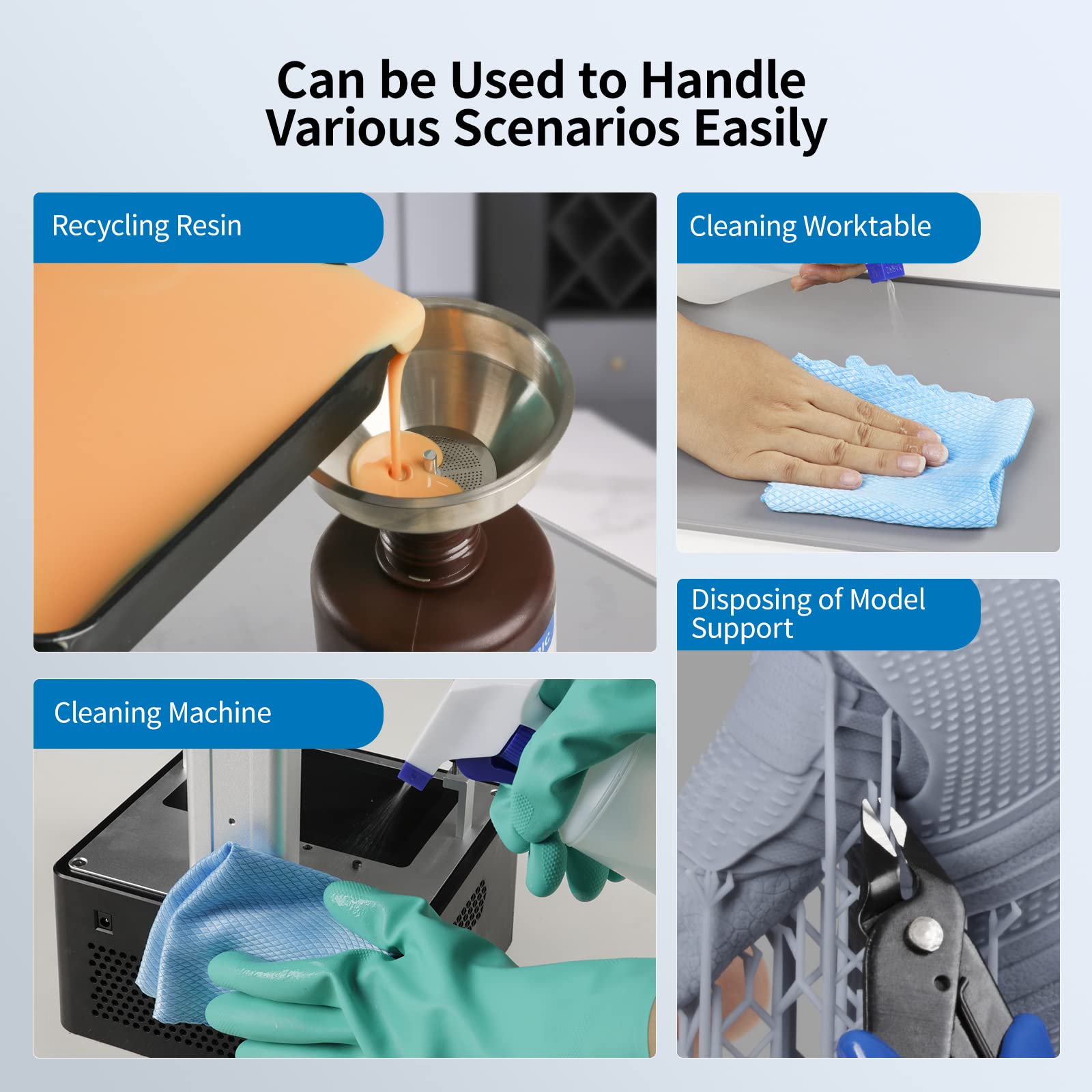 Can be Used to Handle Various Scenarios Easily

Recycling Resin

Cleaning Worktable

Disposing of Model Support

Cleaning Machine