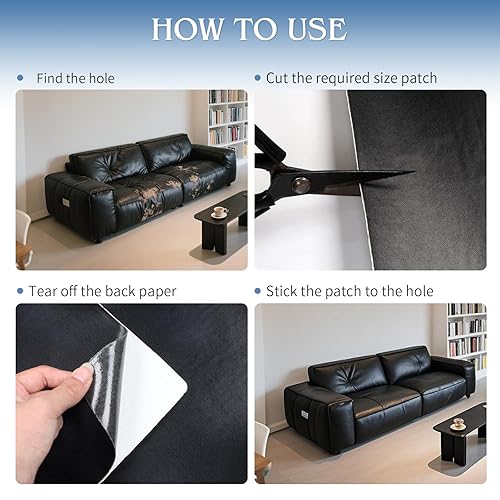 HOW TO USE

• Find the hole

• Cut the required size patch

• Tear off the back paper

• Stick the patch to the hole