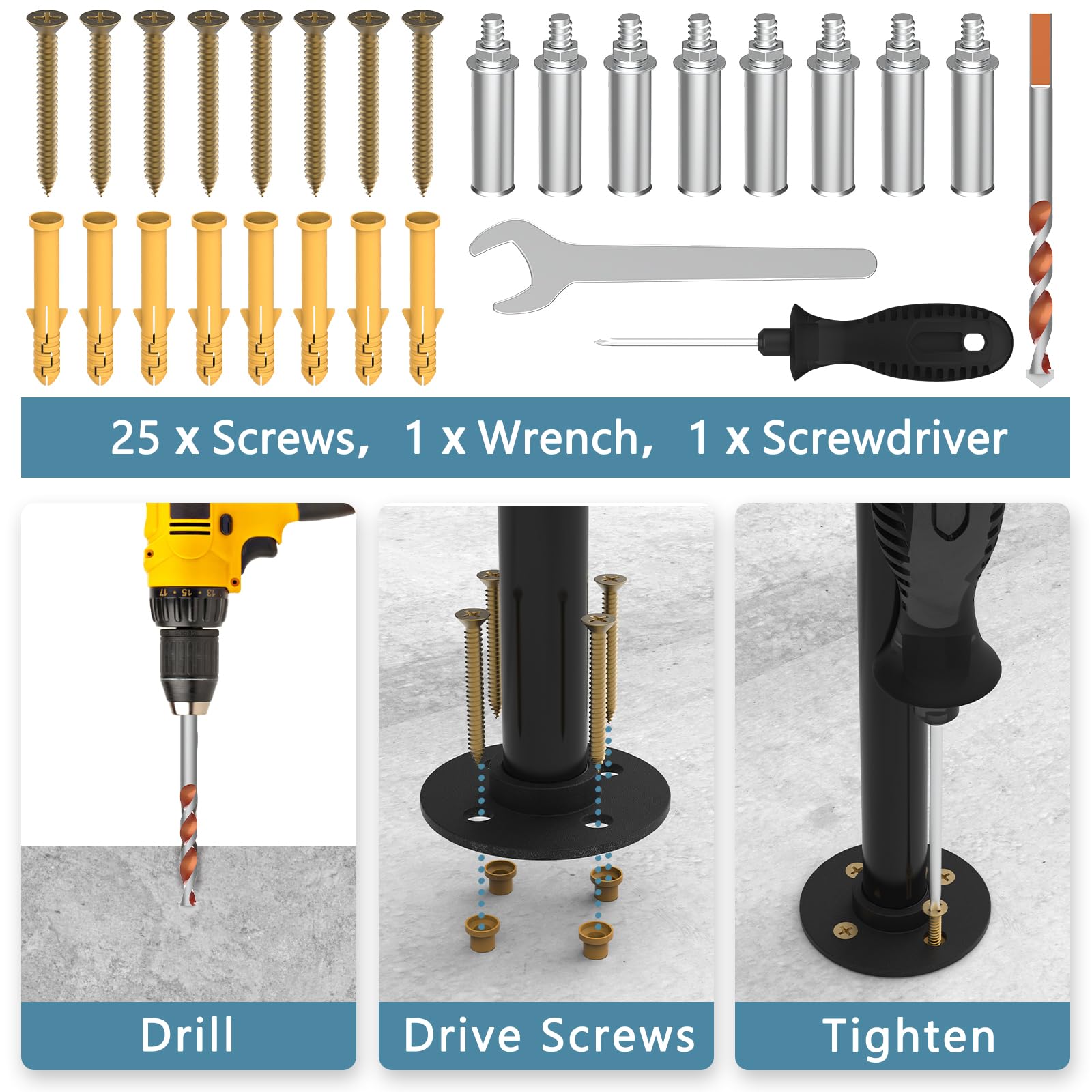 25 x Screws, 1 x Wrench, 1 x Screwdriver

17 · 15 · 13

Drill

Drive Screws

Tighten