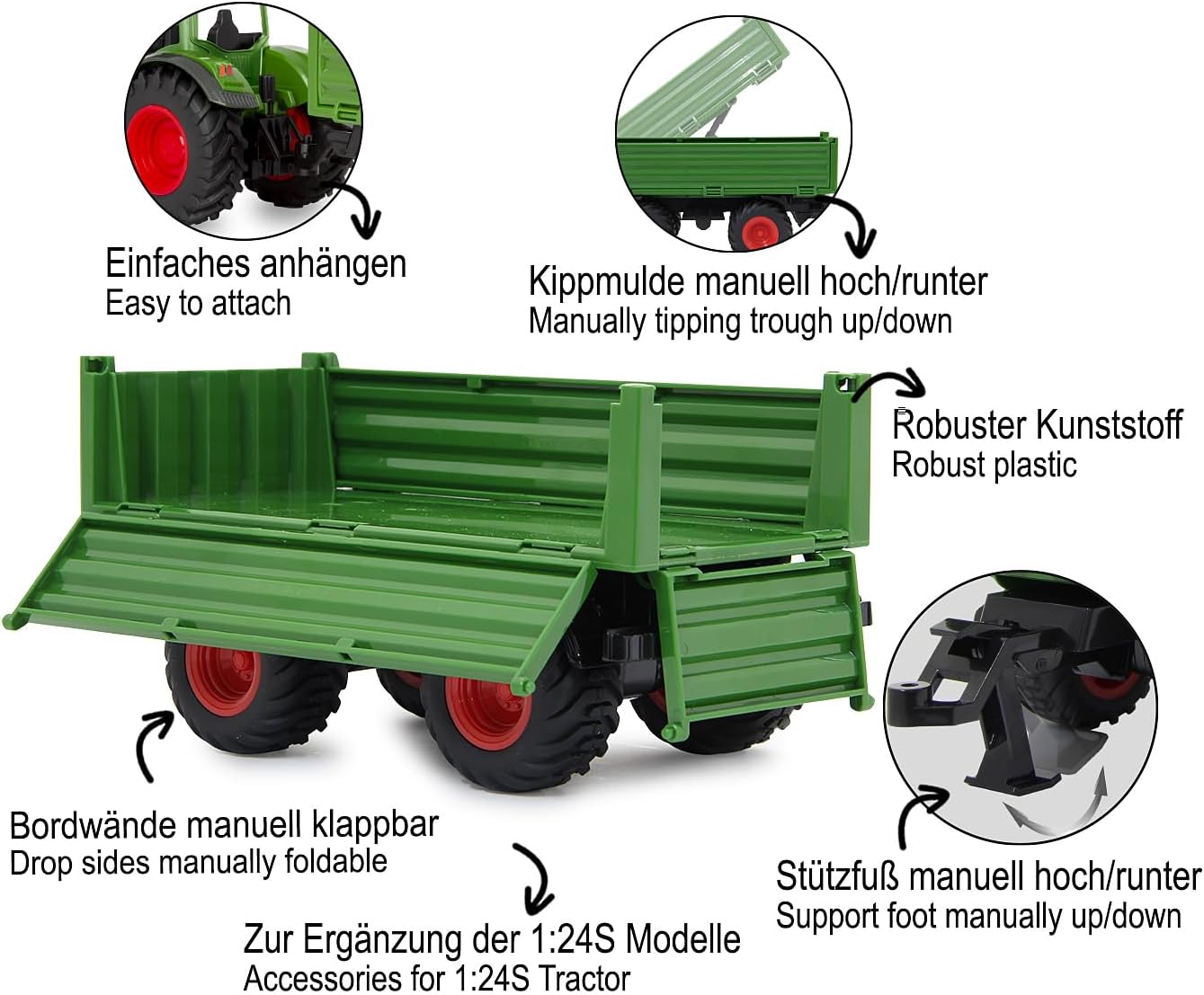 Einfaches anhängen
Easy to attach

Kippmulde manuell hoch/runter
Manually tipping trough up/down

Robuster Kunststoff
Robust plastic

Bordwände manuell klappbar
Drop sides manually foldable

Stützfuß manuell hoch/runter
Support foot manually up/down

Zur Ergänzung der 1:24S Modelle
Accessories for 1:24S Tractor