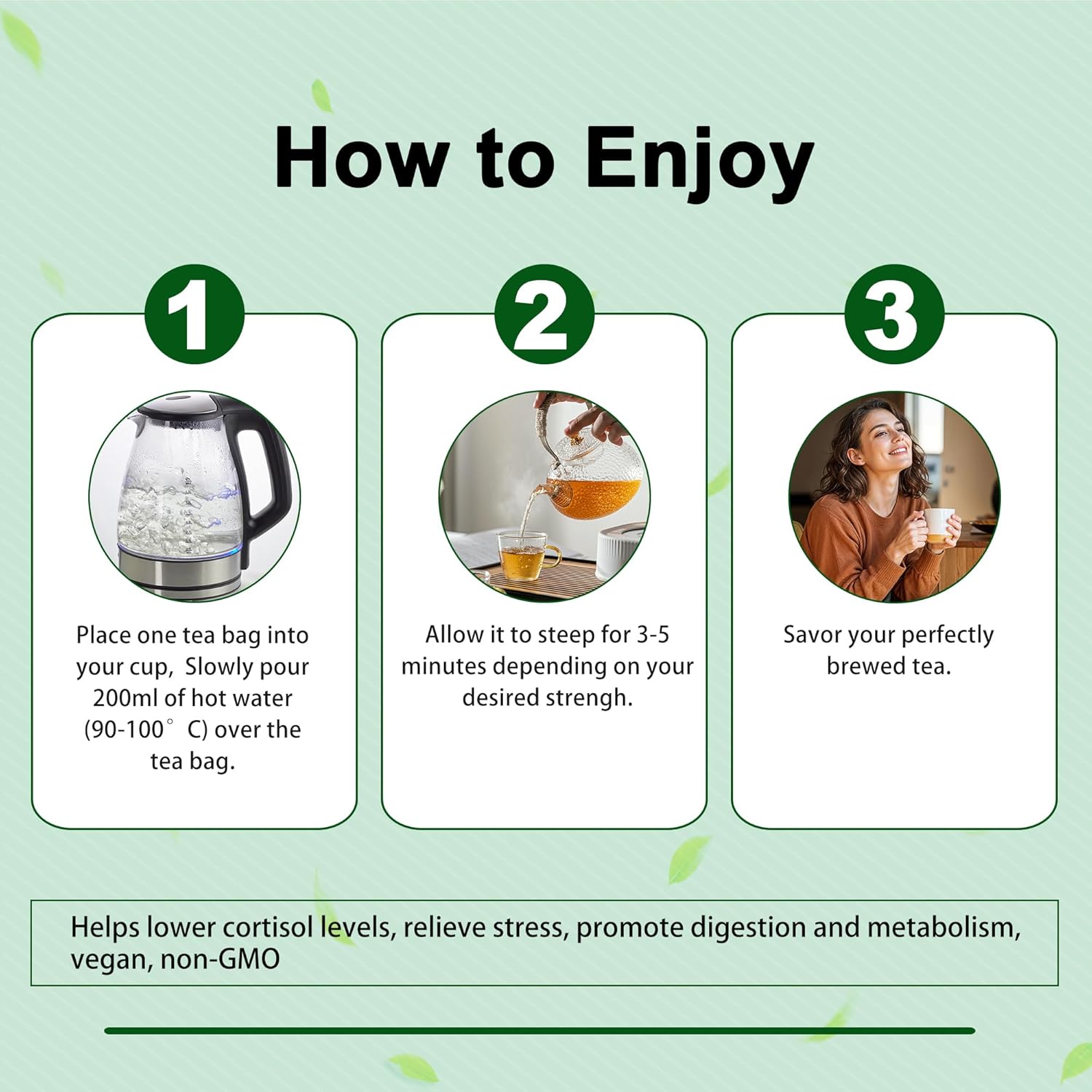 How to Enjoy

1

Place one tea bag into your cup, Slowly pour 200ml of hot water (90-100° C) over the tea bag.

2

Allow it to steep for 3-5 minutes depending on your desired strengh.

3

Savor your perfectly brewed tea.

Helps lower cortisol levels, relieve stress, promote digestion and metabolism, vegan, non-GMO