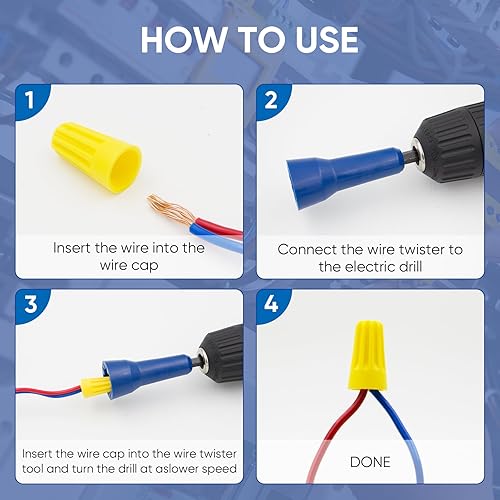 HOW TO USE

1

Insert the wire into the wire cap

2

Connect the wire twister to the electric drill

3

Insert the wire cap into the wire twister tool and turn the drill at aslower speed

4

DONE