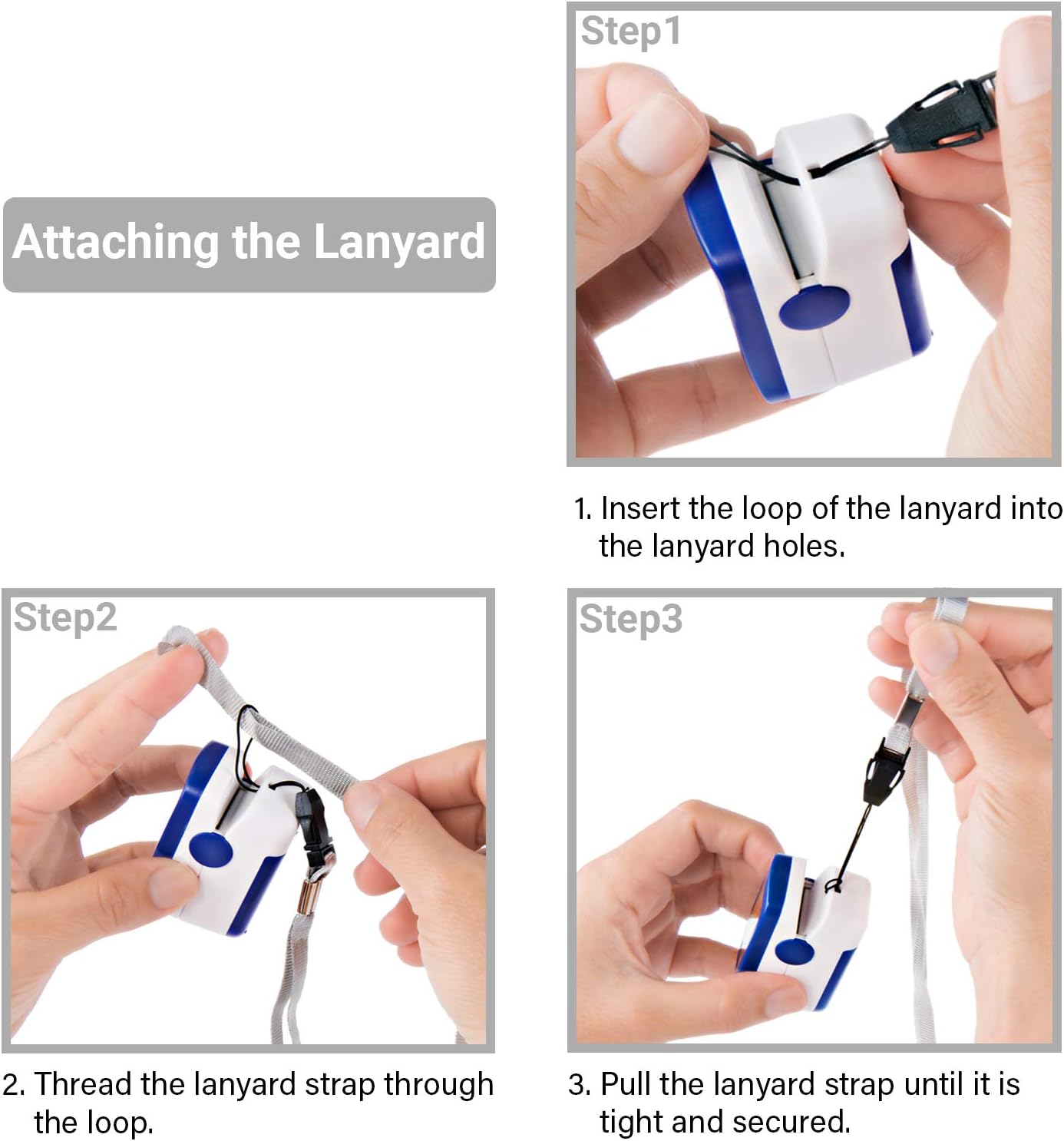 Attaching the Lanyard

Step1

1. Insert the loop of the lanyard into the lanyard holes.

Step2

2. Thread the lanyard strap through the loop.

Step3

3. Pull the lanyard strap until it is tight and secured.