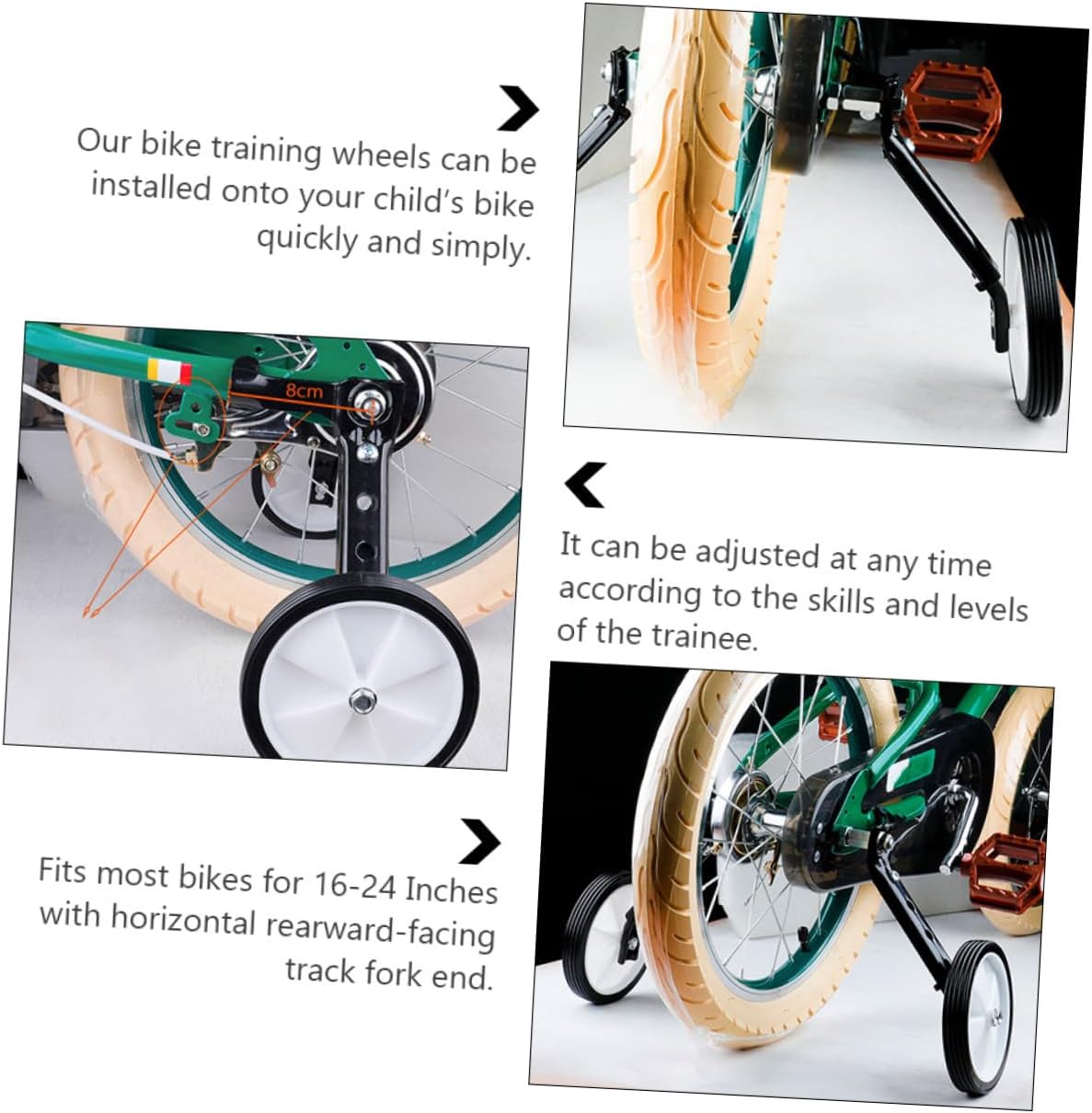 Our bike training wheels can be installed onto your child's bike quickly and simply.

8cm

It can be adjusted at any time according to the skills and levels of the trainee.

Fits most bikes for 16-24 Inches with horizontal rearward-facing track fork end.