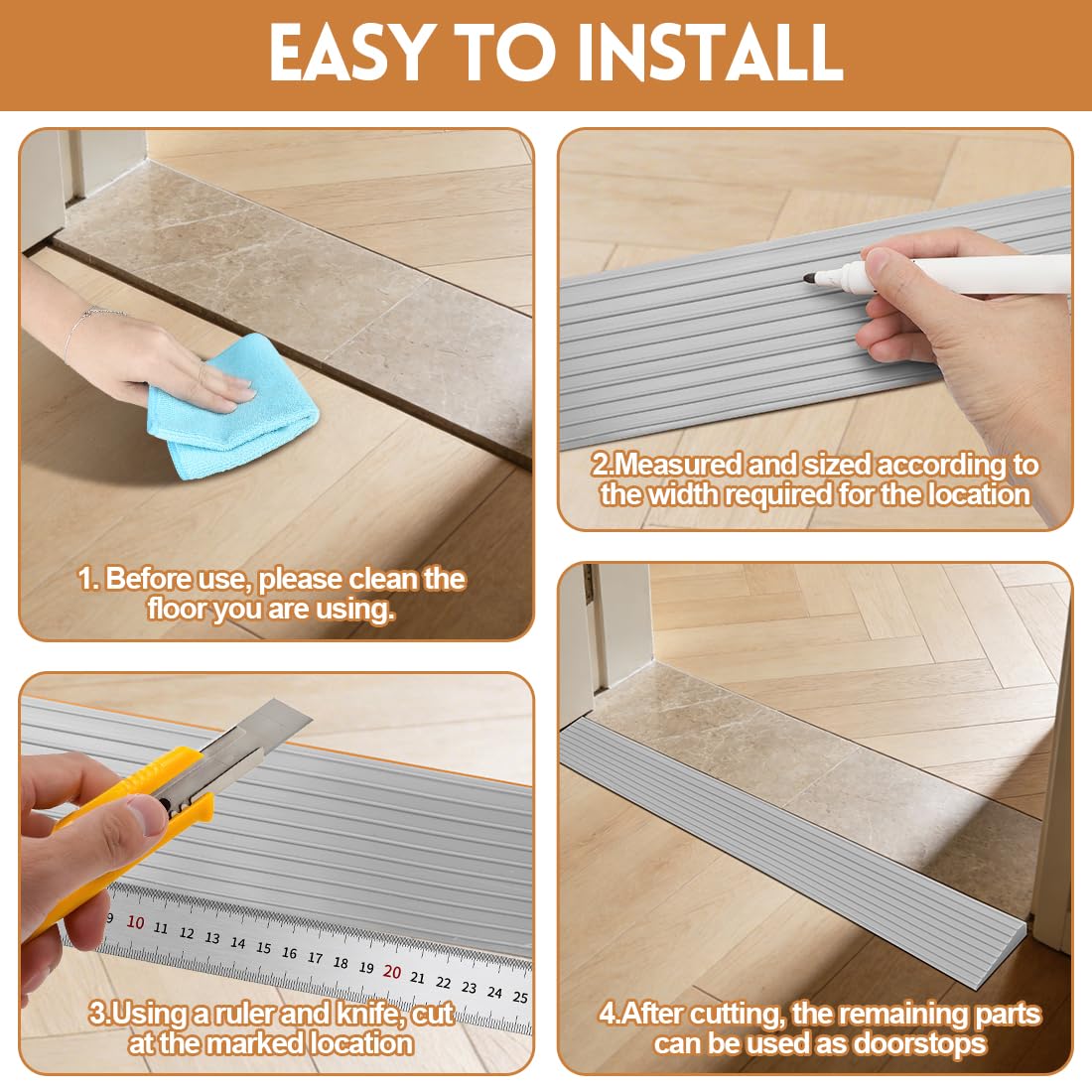 EASY TO INSTALL

1. Before use, please clean the floor you are using.

2.Measured and sized according to the width required for the location

9 10 11 12 13 14 15 16 17 18 19 20 21 22 23 24 25

3.Using a ruler and knife, cut at the marked location

4.After cutting, the remaining parts can be used as doorstops