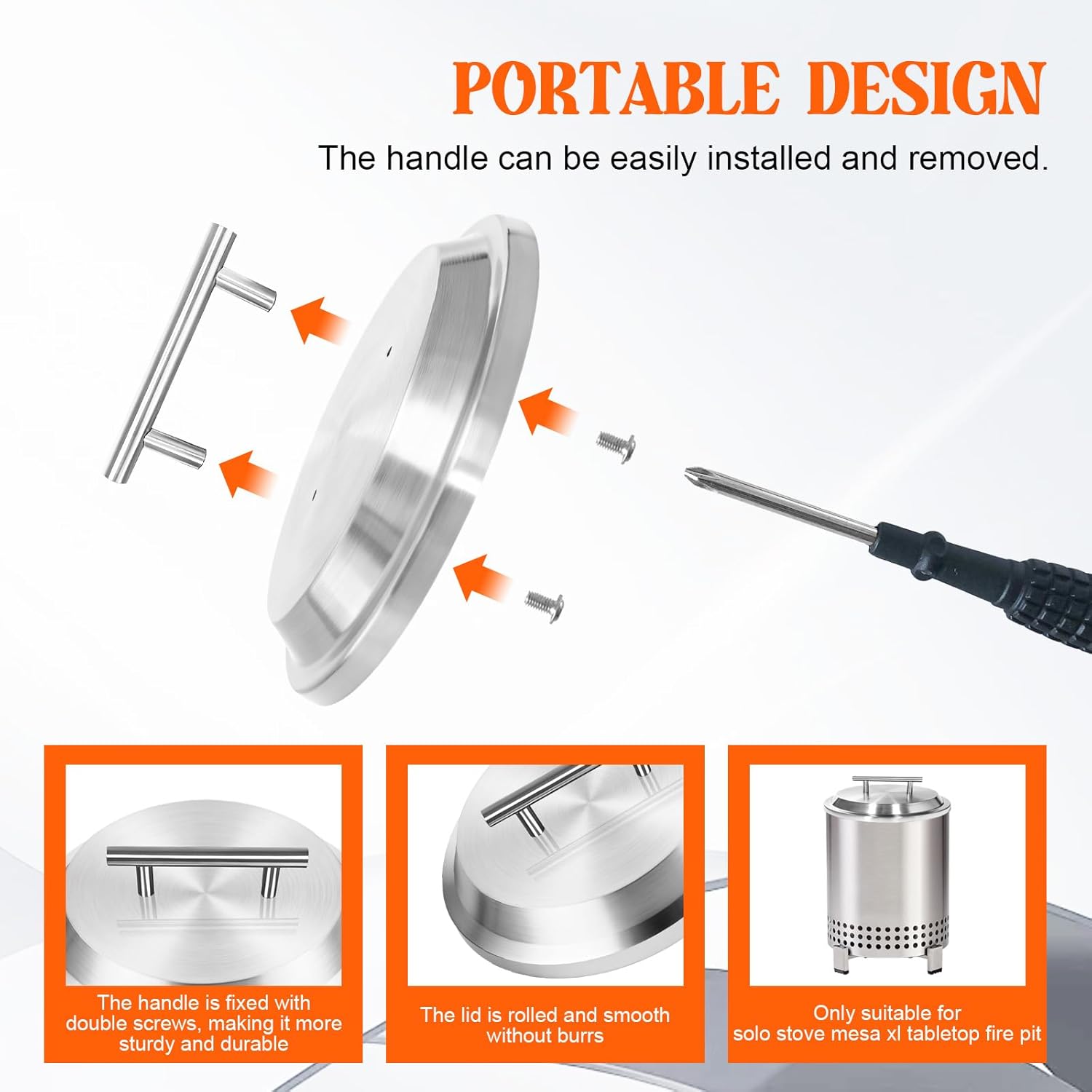 PORTABLE DESIGN

The handle can be easily installed and removed.

The handle is fixed with double screws, making it more sturdy and durable

The lid is rolled and smooth without burrs

Only suitable for solo stove mesa xl tabletop fire pit