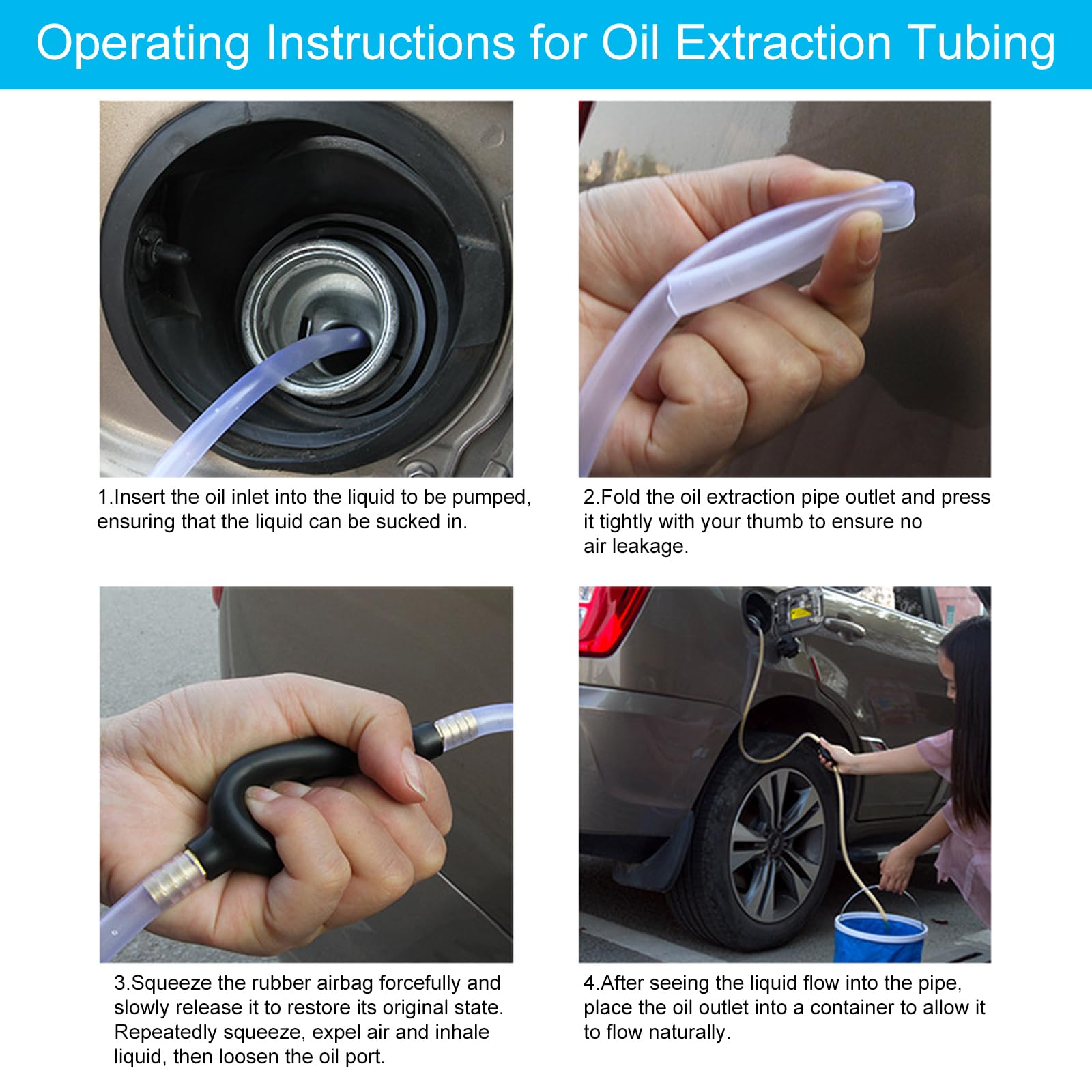 Operating Instructions for Oil Extraction Tubing

1.Insert the oil inlet into the liquid to be pumped, ensuring that the liquid can be sucked in.

2.Fold the oil extraction pipe outlet and press it tightly with your thumb to ensure no air leakage.

3.Squeeze the rubber airbag forcefully and slowly release it to restore its original state. Repeatedly squeeze, expel air and inhale liquid, then loosen the oil port.

4.After seeing the liquid flow into the pipe, place the oil outlet into a container to allow it to flow naturally.