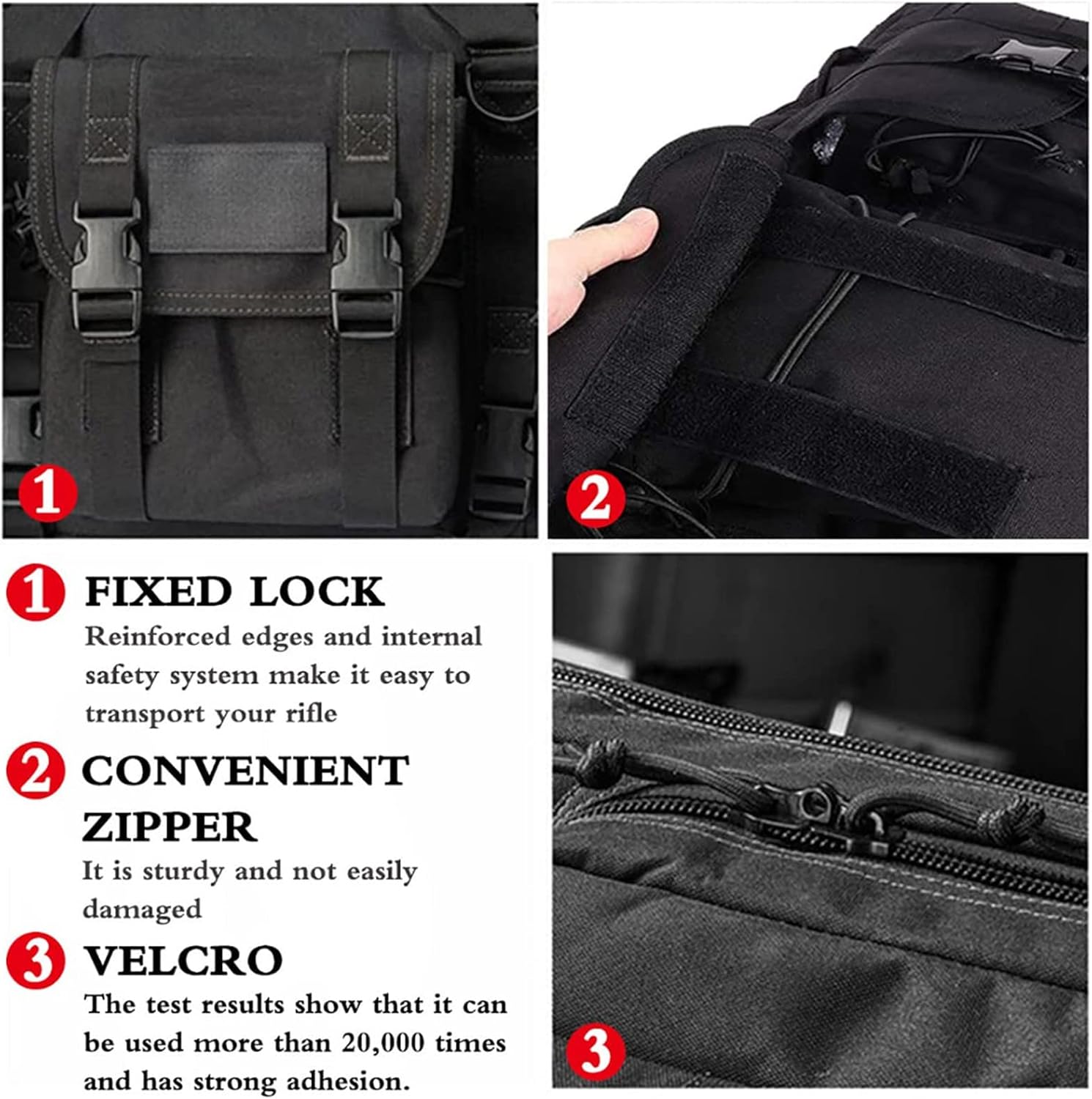 1

2

1 FIXED LOCK
Reinforced edges and internal safety system make it easy to transport your rifle

2 CONVENIENT ZIPPER
It is sturdy and not easily damaged

3 VELCRO
The test results show that it can be used more than 20,000 times and has strong adhesion.

3