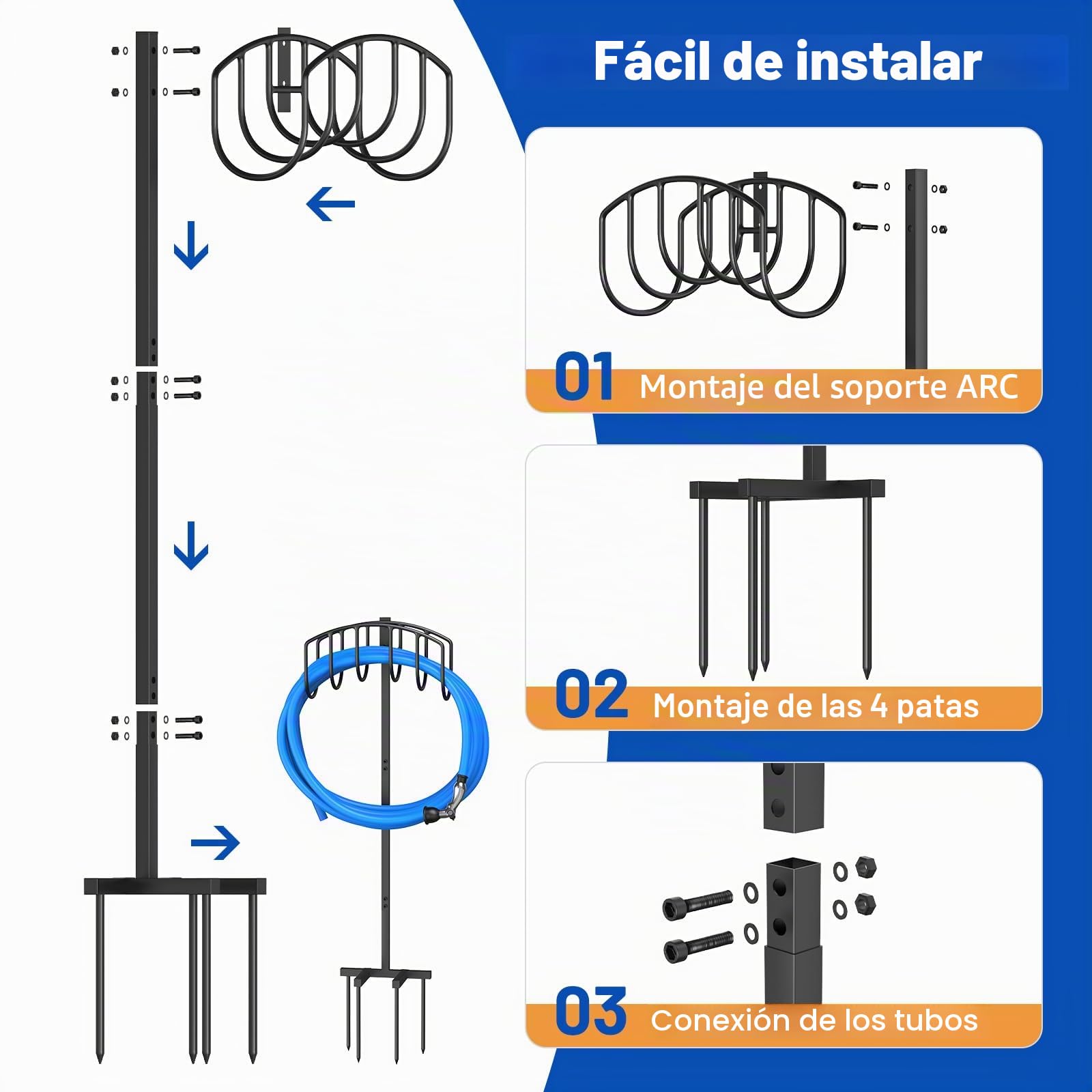 Fácil de instalar

01 Montaje del soporte ARC

02 Montaje de las 4 patas

03 Conexión de los tubos