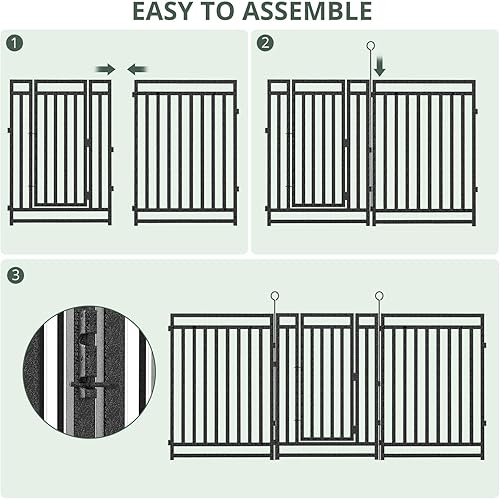 EASY TO ASSEMBLE

1

2

3