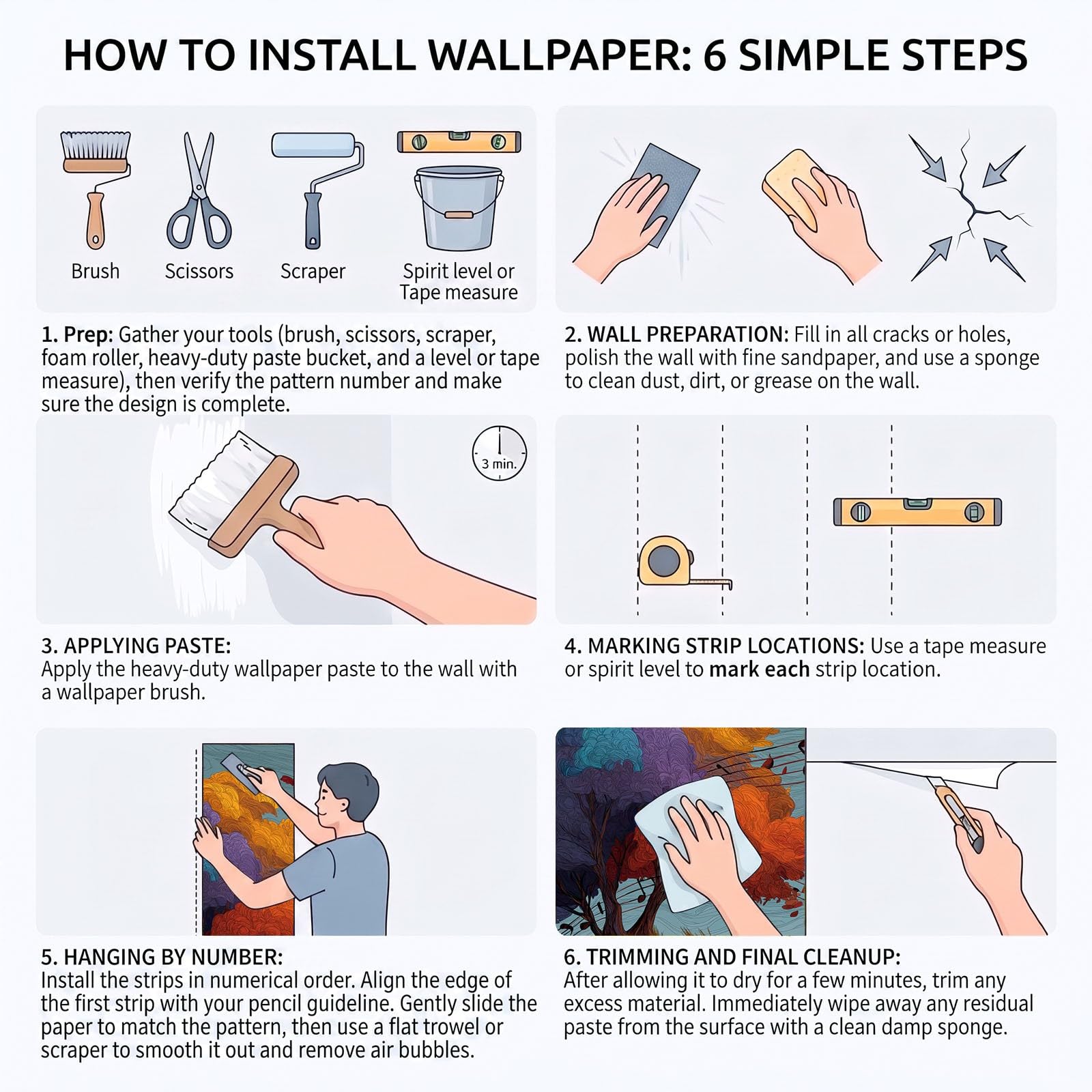 HOW TO INSTALL WALLPAPER: 6 SIMPLE STEPS

Brush

Scissors

Scraper

Spirit level or Tape measure

1. Prep: Gather your tools (brush, scissors, scraper, foam roller, heavy-duty paste bucket, and a level or tape measure), then verify the pattern number and make sure the design is complete.

2. WALL PREPARATION: Fill in all cracks or holes, polish the wall with fine sandpaper, and use a sponge to clean dust, dirt, or grease on the wall.

3 min.

3. APPLYING PASTE:
Apply the heavy-duty wallpaper paste to the wall with a wallpaper brush.

4. MARKING STRIP LOCATIONS: Use a tape measure or spirit level to mark each strip location.

5. HANGING BY NUMBER:
Install the strips in numerical order. Align the edge of the first strip with your pencil guideline. Gently slide the paper to match the pattern, then use a flat trowel or scraper to smooth it out and remove air bubbles.

6. TRIMMING AND FINAL CLEANUP:
After allowing it to dry for a few minutes, trim any excess material. Immediately wipe away any residual paste from the surface with a clean damp sponge.