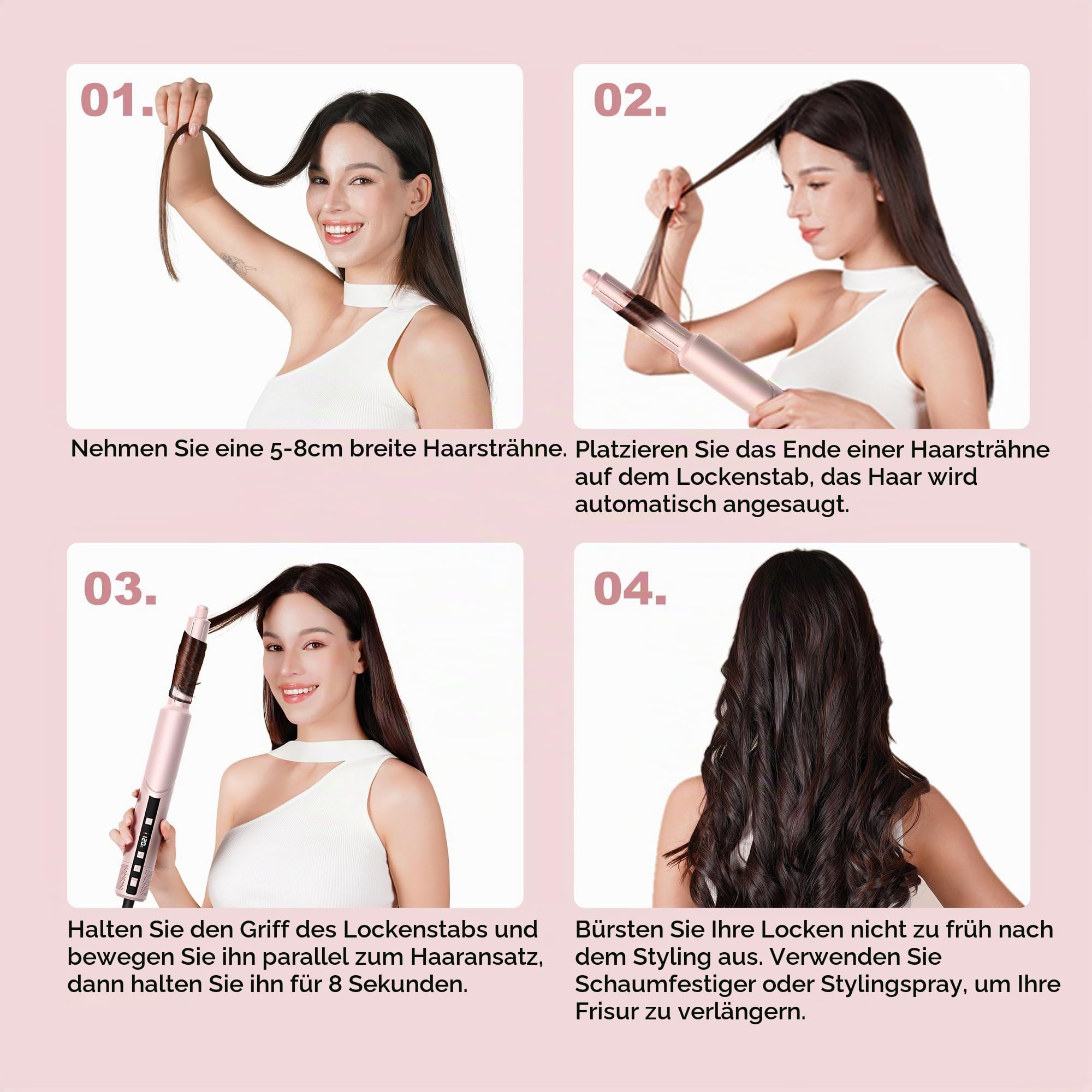 01.

Nehmen Sie eine 5-8cm breite Haarsträhne.

02.

Platzieren Sie das Ende einer Haarsträhne auf dem Lockenstab, das Haar wird automatisch angesaugt.

03.

Halten Sie den Griff des Lockenstabs und bewegen Sie ihn parallel zum Haaransatz, dann halten Sie ihn für 8 Sekunden.

04.

Bürsten Sie Ihre Locken nicht zu früh nach dem Styling aus. Verwenden Sie Schaumfestiger oder Stylingspray, um Ihre Frisur zu verlängern.